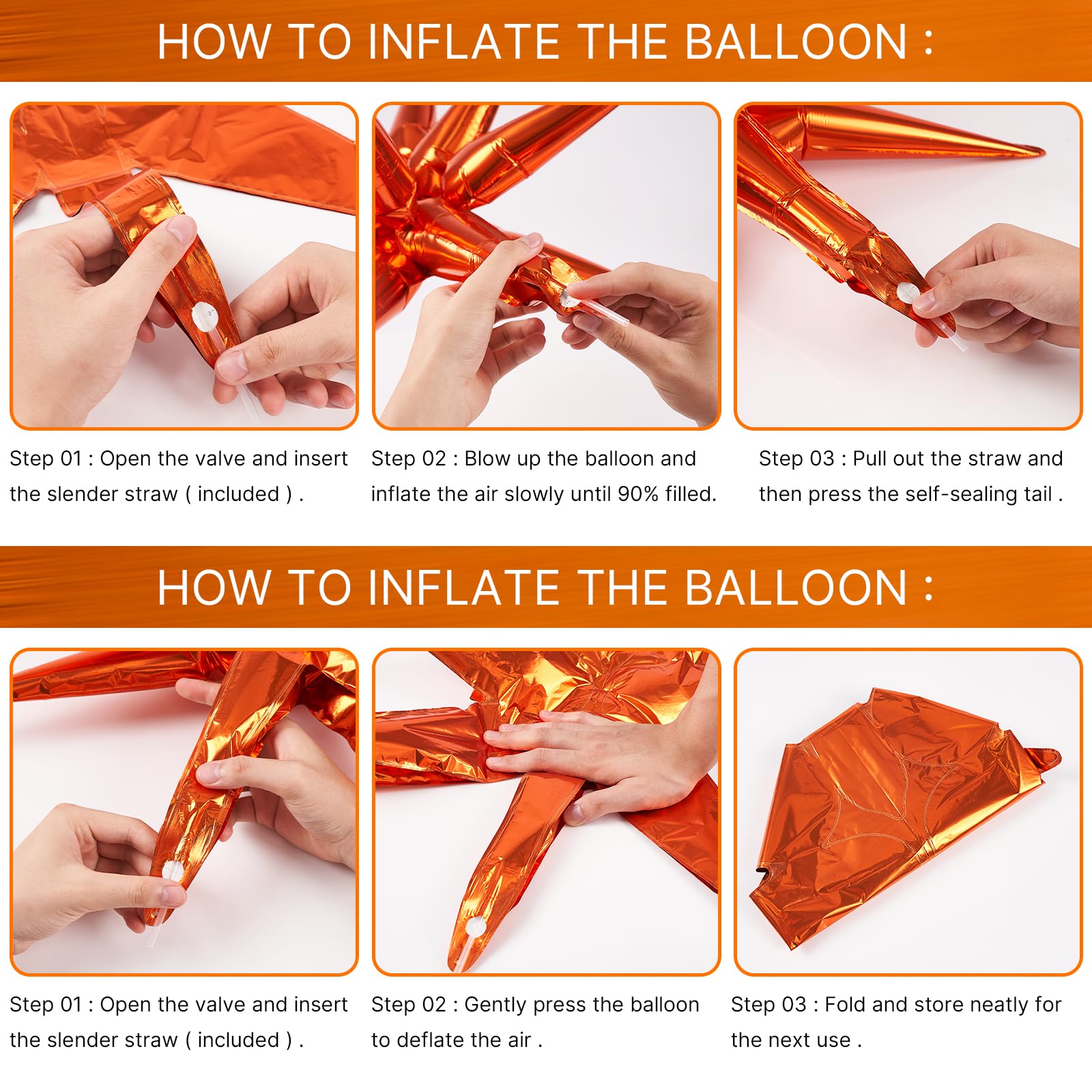 HOW TO INFLATE THE BALLOON :

Step 01 : Open the valve and insert the slender straw ( included ) .

Step 02 : Blow up the balloon and inflate the air slowly until 90% filled.

Step 03 : Pull out the straw and then press the self-sealing tail .

HOW TO INFLATE THE BALLOON :

Step 01 : Open the valve and insert the slender straw ( included ) .

Step 02 : Gently press the balloon to deflate the air .

Step 03 : Fold and store neatly for the next use .