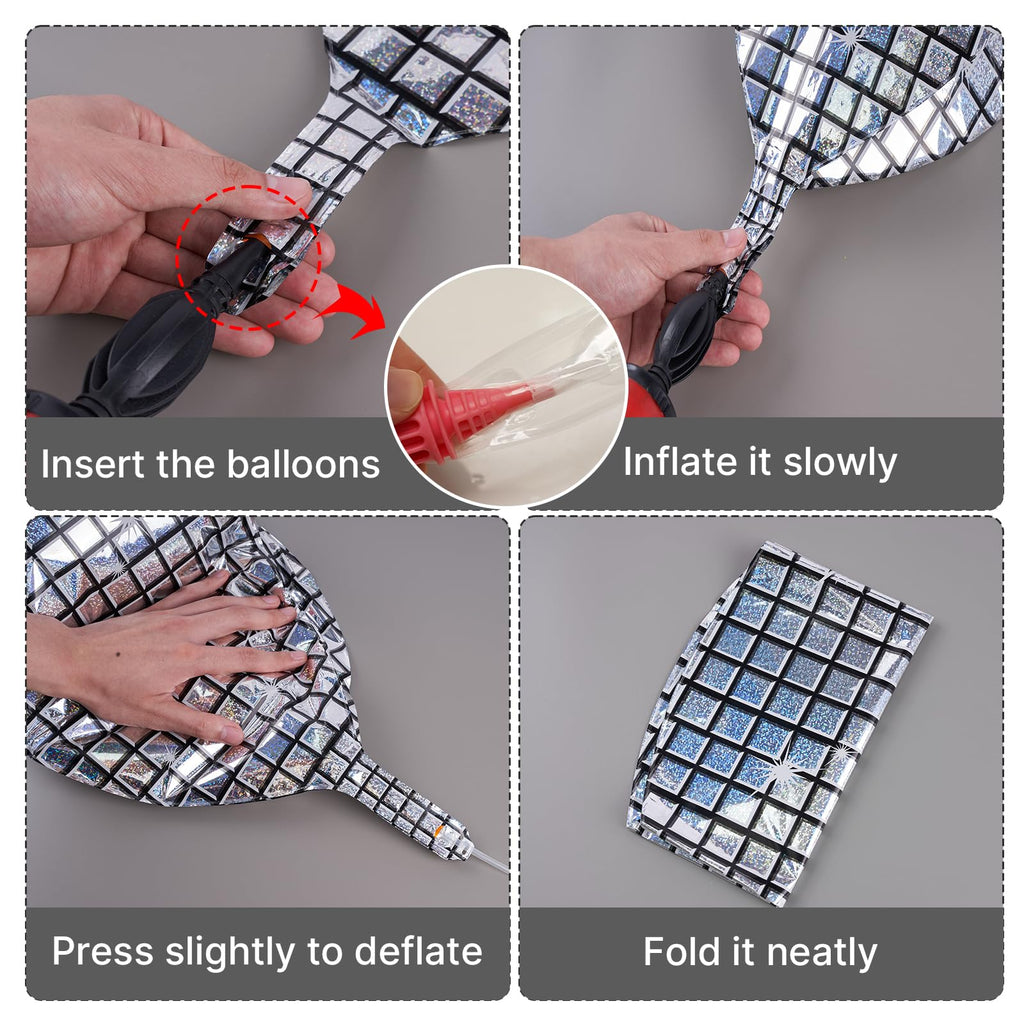 Insert the balloons

Inflate it slowly

Press slightly to deflate

Fold it neatly