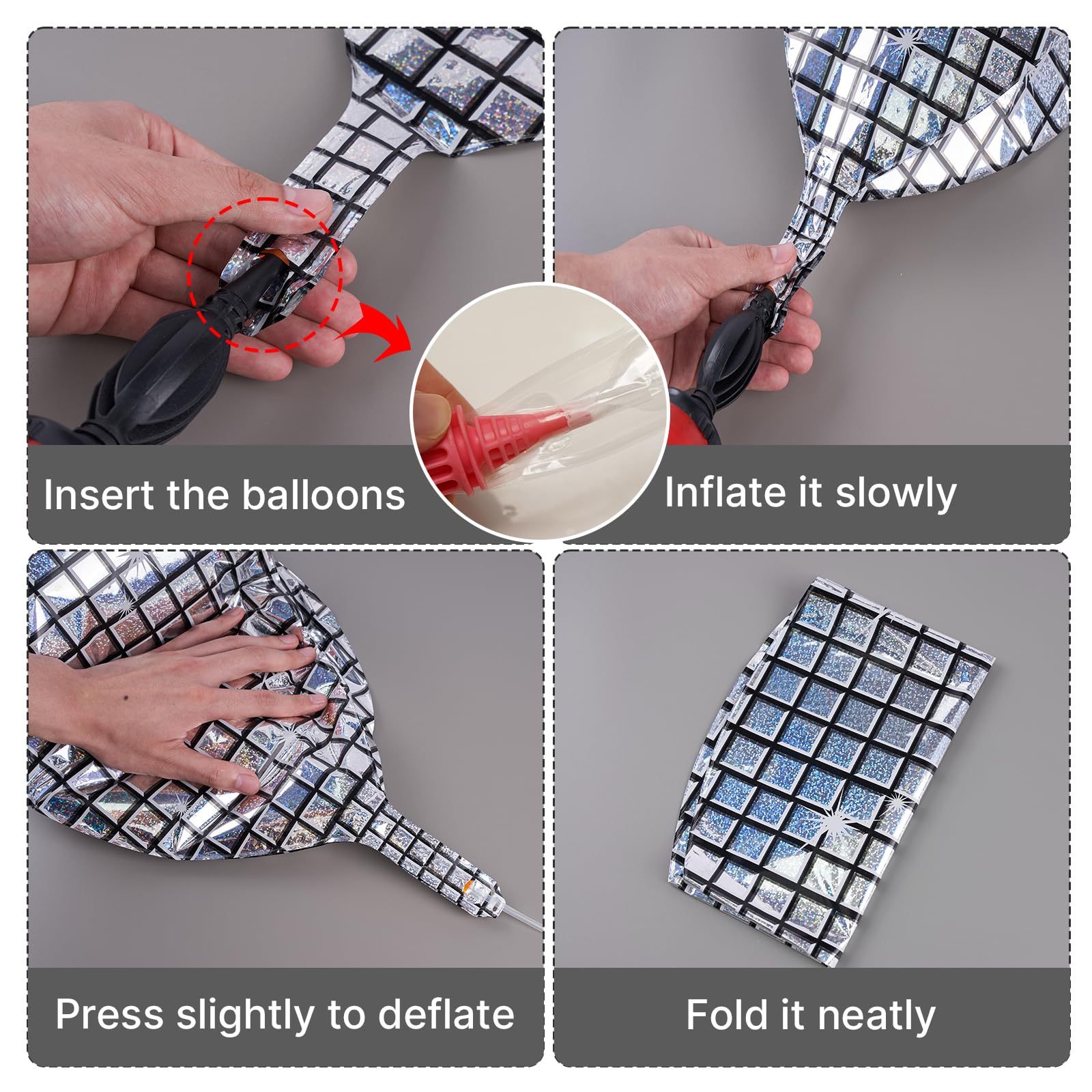 Insert the balloons

Inflate it slowly

Press slightly to deflate

Fold it neatly