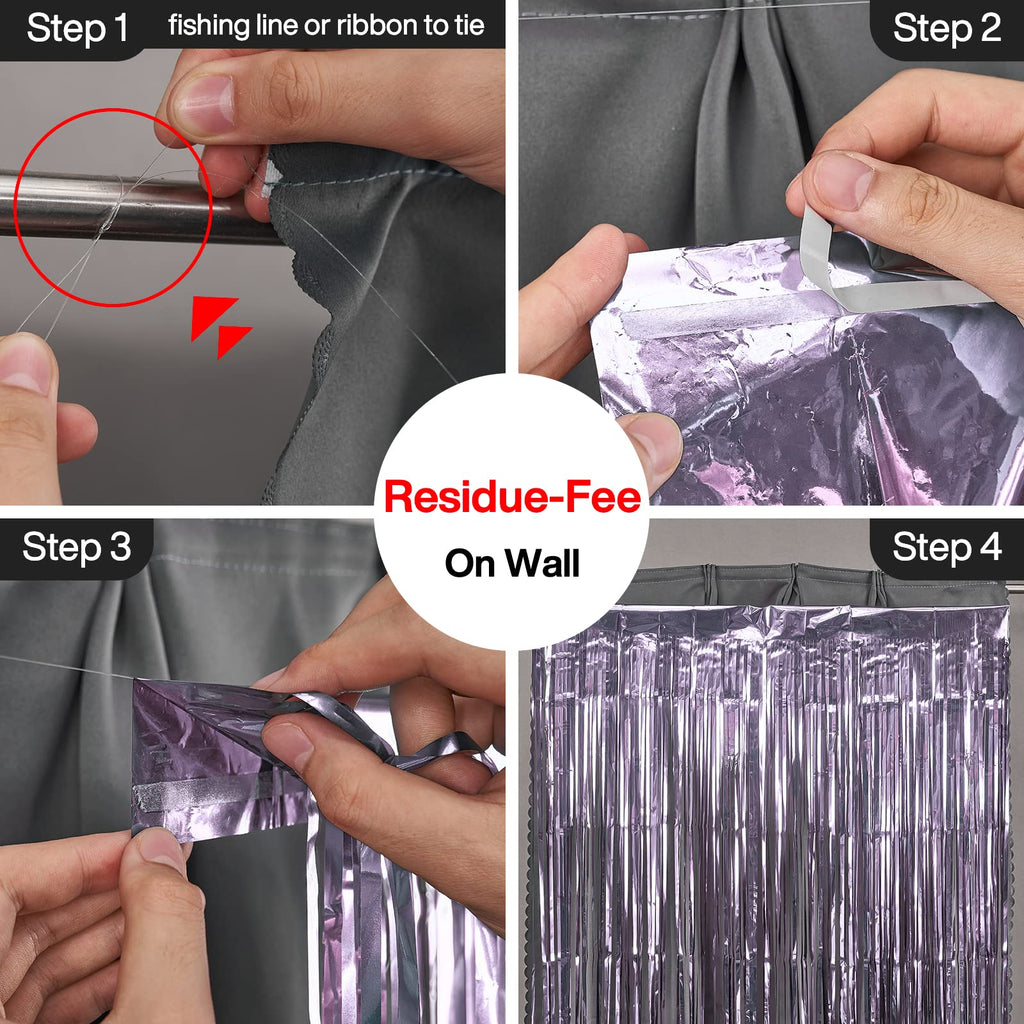 Step 1 fishing line or ribbon to tie

Step 2

Residue-Fee
On Wall

Step 3

Step 4