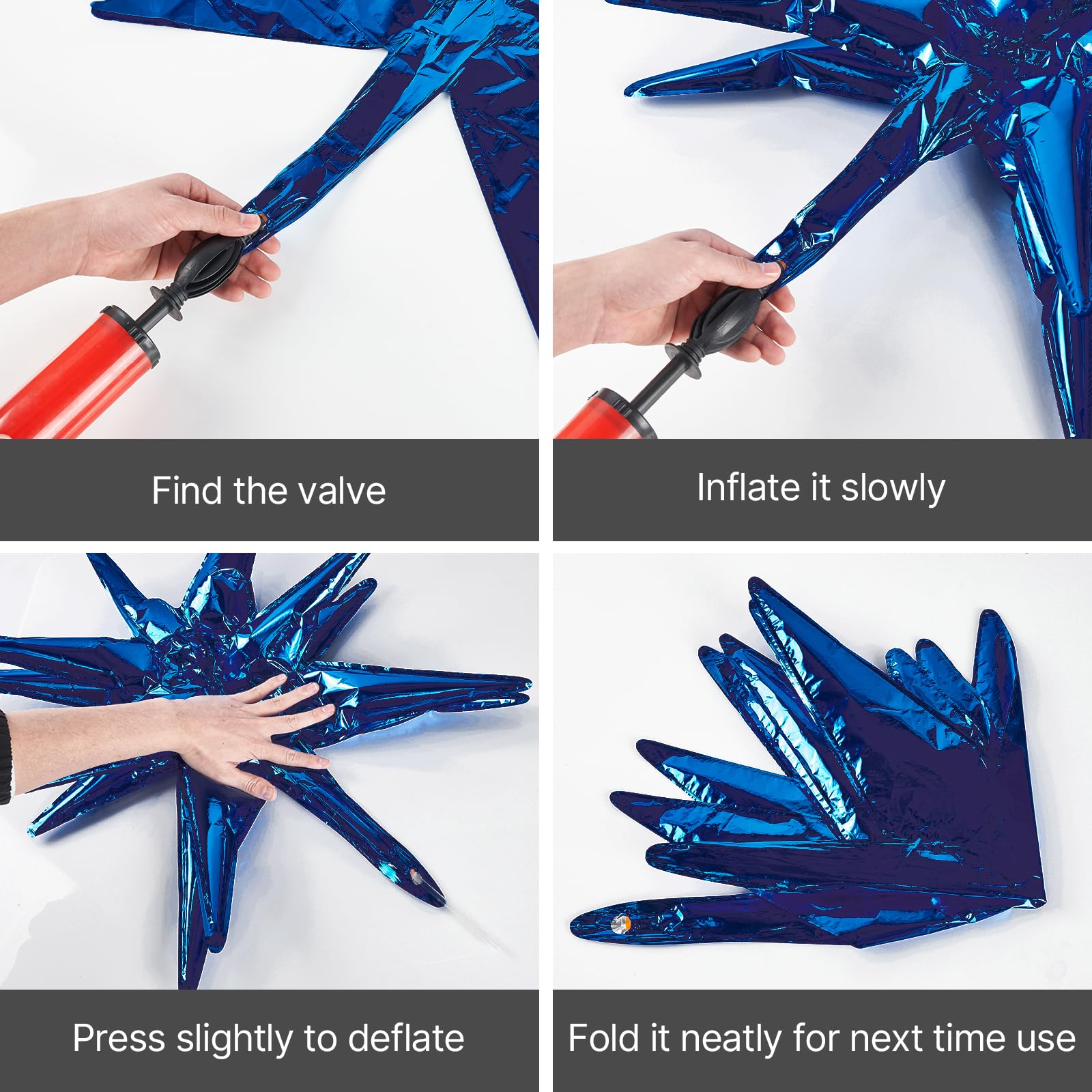 Find the valve

Inflate it slowly

Press slightly to deflate

Fold it neatly for next time use