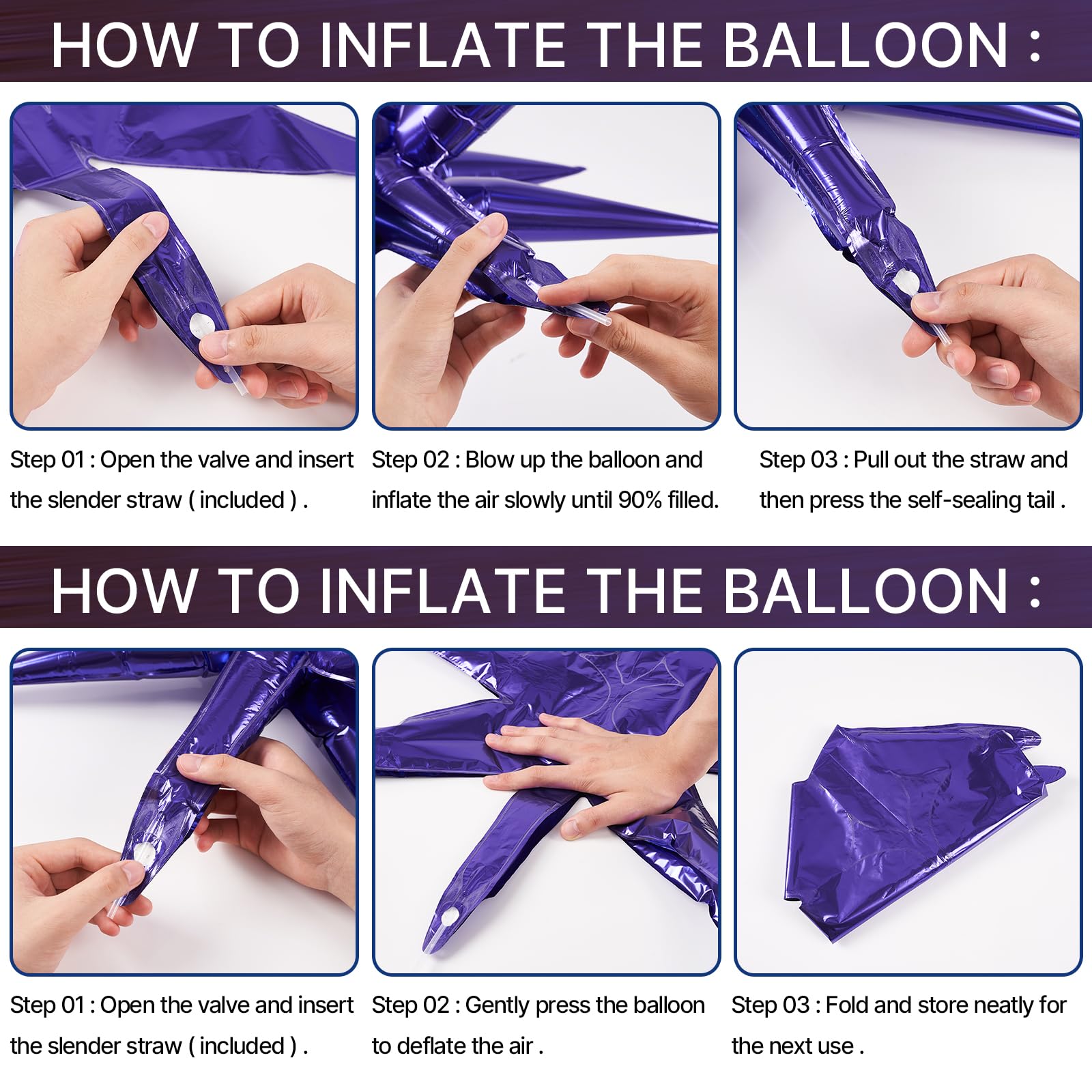 HOW TO INFLATE THE BALLOON :

Step 01 : Open the valve and insert the slender straw ( included ) .

Step 02 : Blow up the balloon and inflate the air slowly until 90% filled.

Step 03 : Pull out the straw and then press the self-sealing tail .

HOW TO INFLATE THE BALLOON :

Step 01 : Open the valve and insert the slender straw ( included ) .

Step 02 : Gently press the balloon to deflate the air .

Step 03 : Fold and store neatly for the next use .