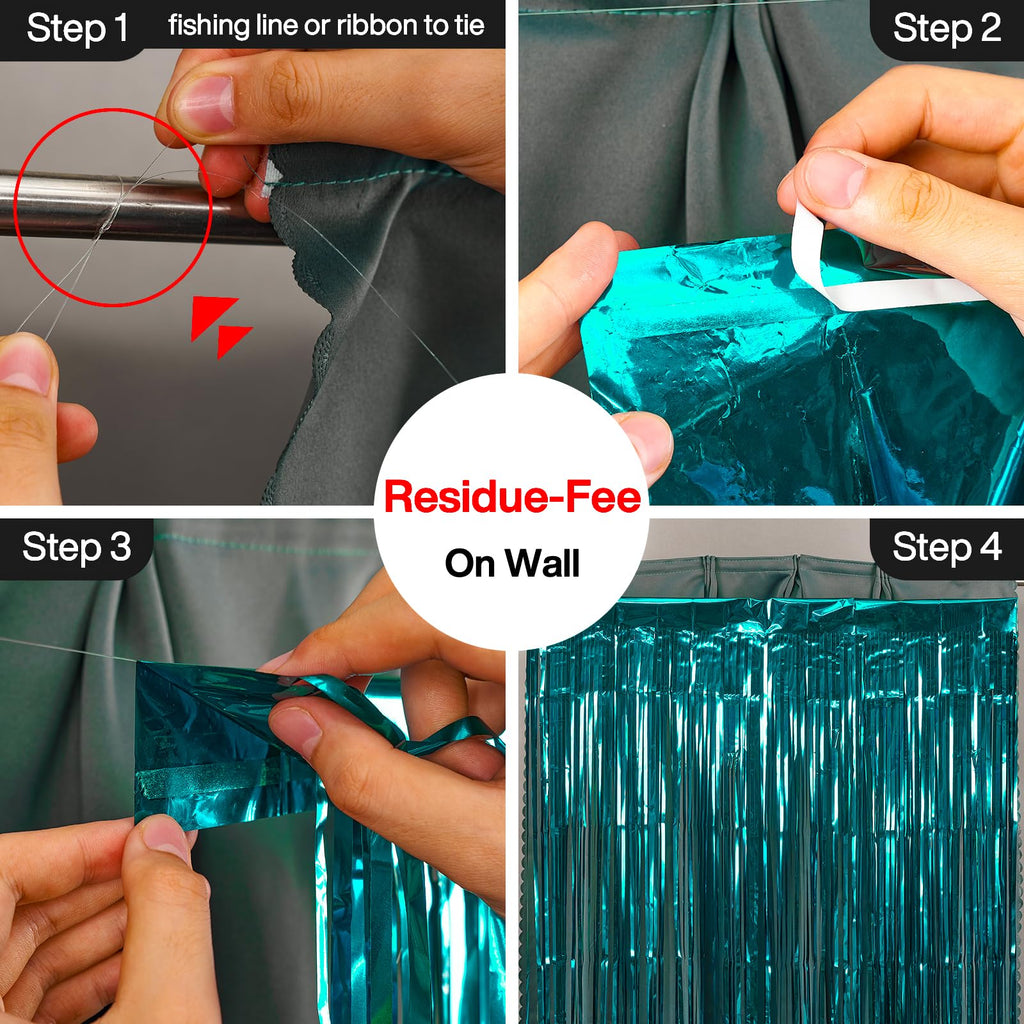 Step 1 fishing line or ribbon to tie

Step 2

Residue-Fee

On Wall

Step 3

Step 4