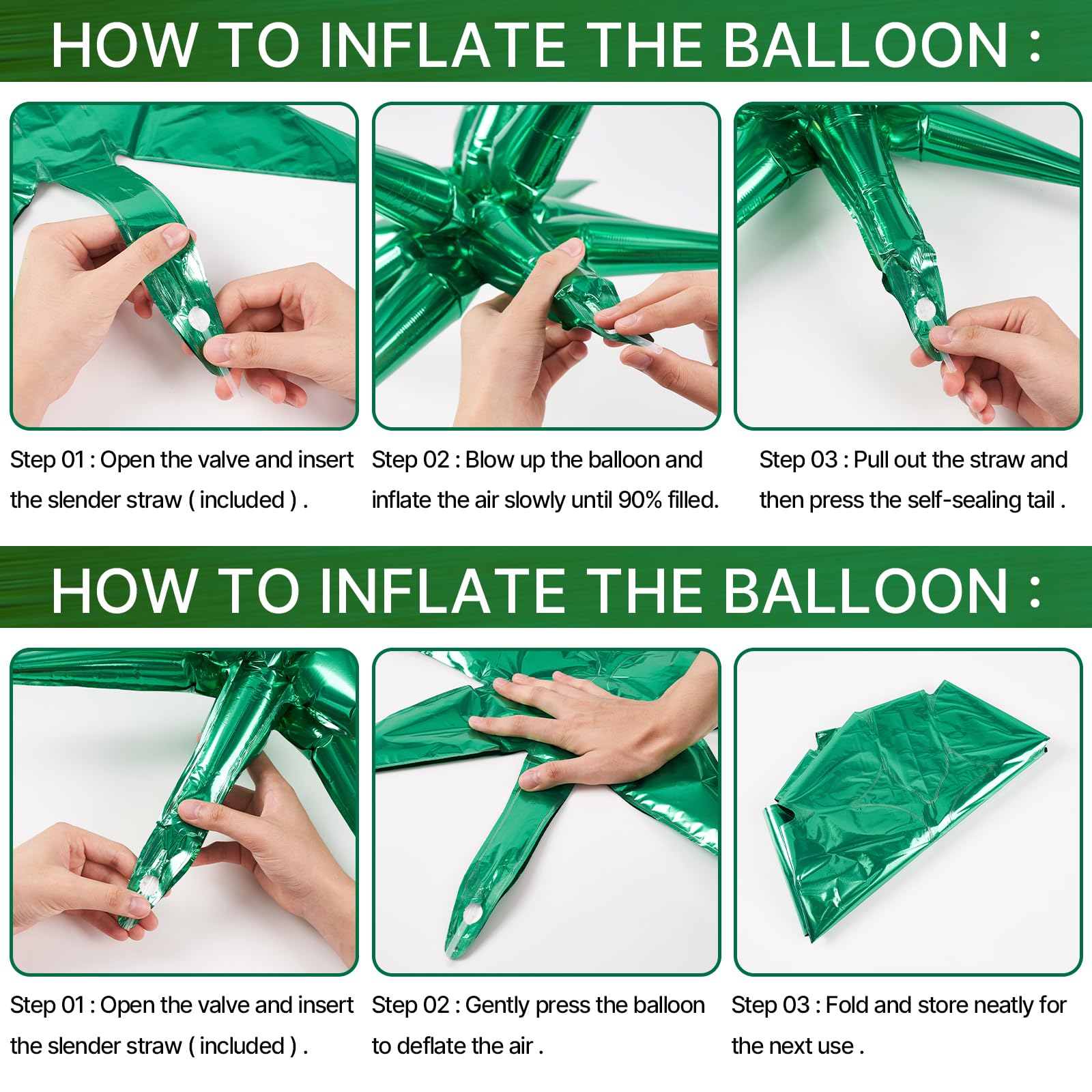 HOW TO INFLATE THE BALLOON :

Step 01 : Open the valve and insert the slender straw ( included ) .

Step 02 : Blow up the balloon and inflate the air slowly until 90% filled.

Step 03 : Pull out the straw and then press the self-sealing tail .

HOW TO INFLATE THE BALLOON :

Step 01 : Open the valve and insert the slender straw ( included ) .

Step 02 : Gently press the balloon to deflate the air .

Step 03 : Fold and store neatly for the next use .