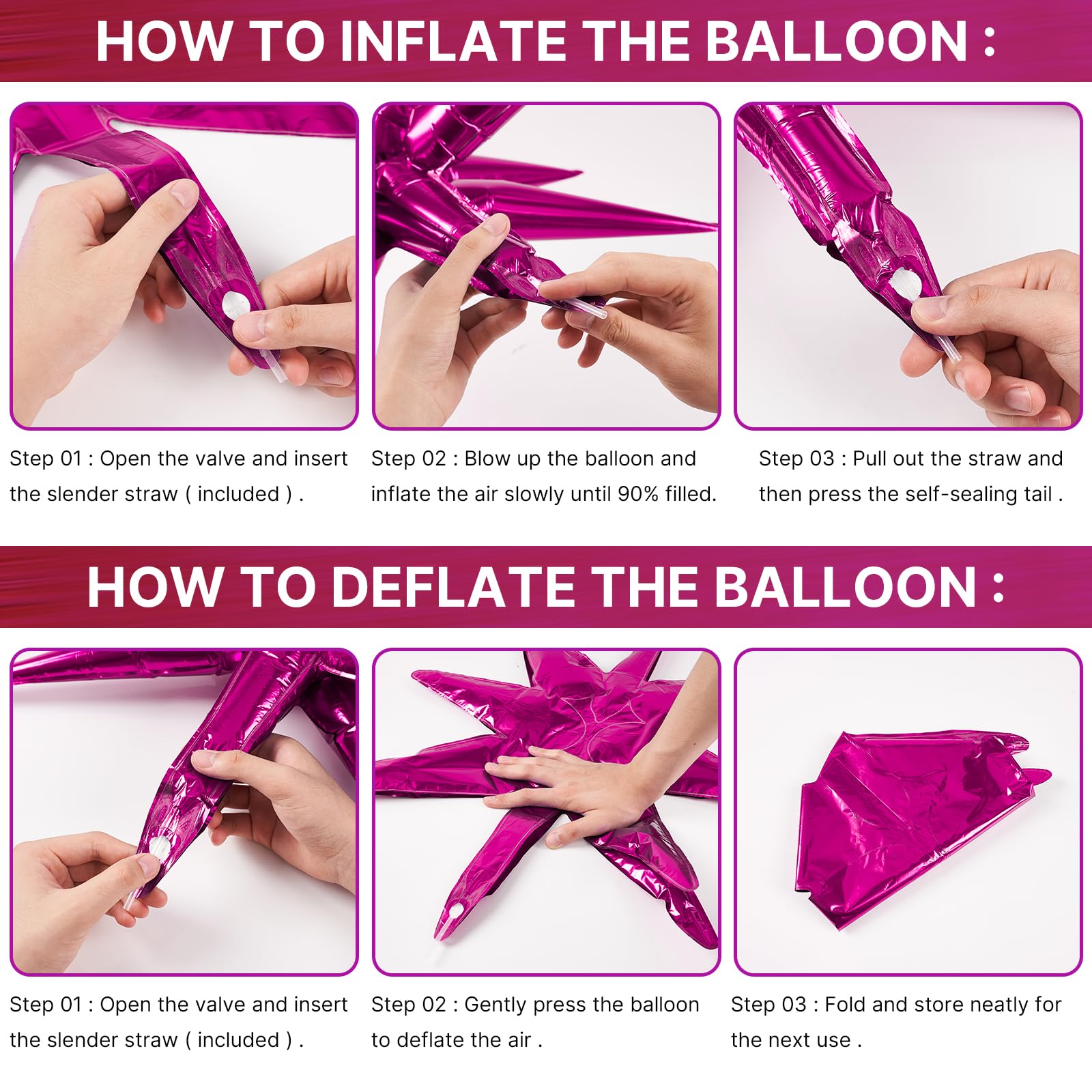 HOW TO INFLATE THE BALLOON :

Step 01 : Open the valve and insert the slender straw ( included ) .

Step 02 : Blow up the balloon and inflate the air slowly until 90% filled.

Step 03 : Pull out the straw and then press the self-sealing tail .

HOW TO DEFLATE THE BALLOON :

Step 01 : Open the valve and insert the slender straw ( included ) .

Step 02 : Gently press the balloon to deflate the air .

Step 03 : Fold and store neatly for the next use .