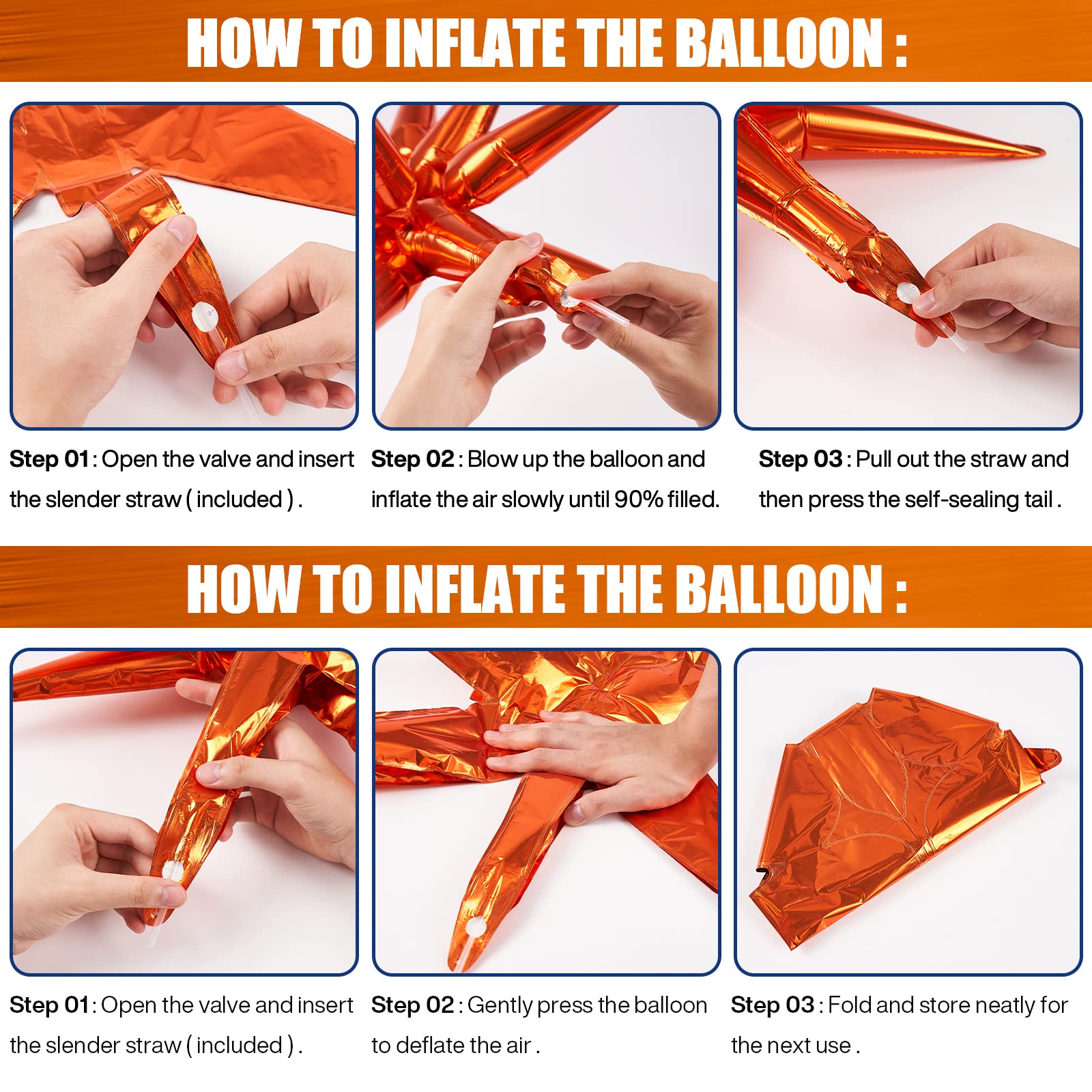 HOW TO INFLATE THE BALLOON :

Step 01 : Open the valve and insert the slender straw ( included ) .

Step 02 : Blow up the balloon and inflate the air slowly until 90% filled.

Step 03 : Pull out the straw and then press the self-sealing tail .

HOW TO INFLATE THE BALLOON :

Step 01 : Open the valve and insert the slender straw ( included ) .

Step 02 : Gently press the balloon to deflate the air .

Step 03 : Fold and store neatly for the next use .