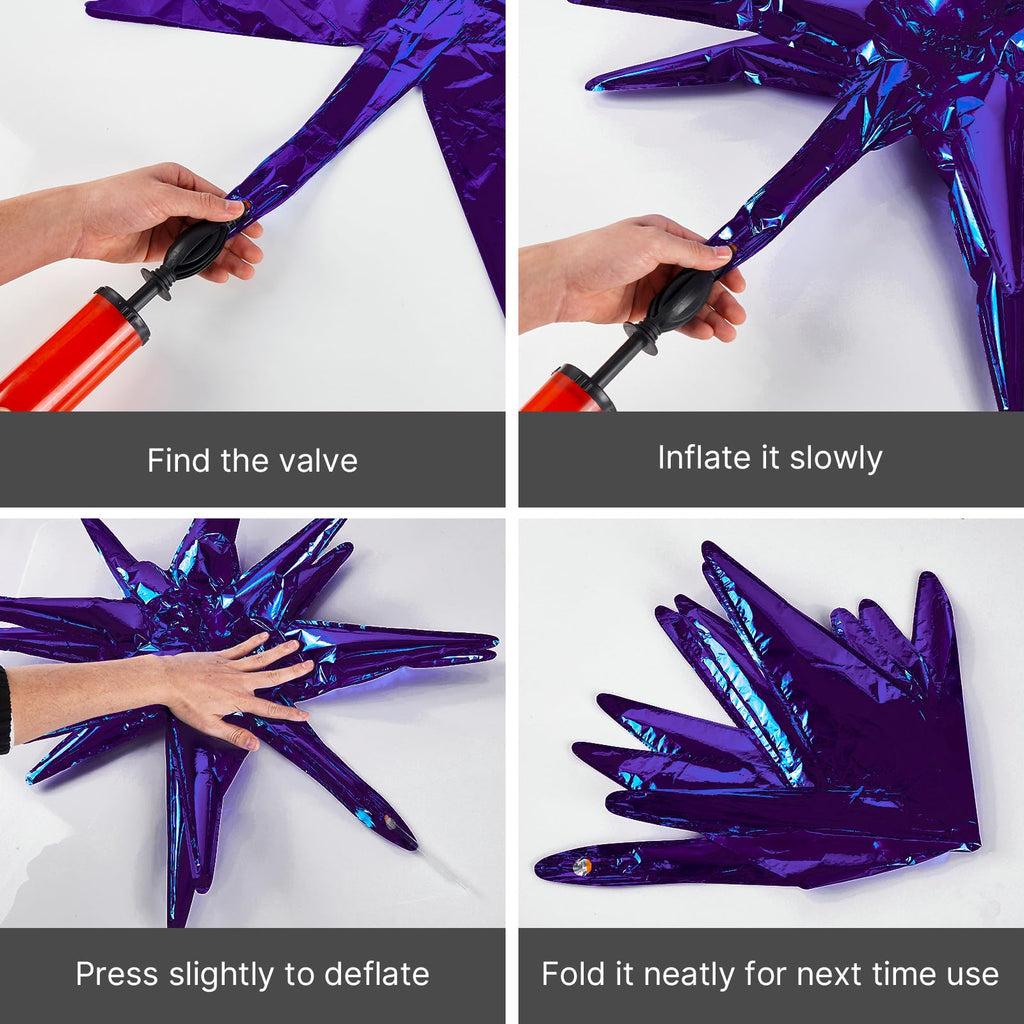 Find the valve

Inflate it slowly

Press slightly to deflate

Fold it neatly for next time use