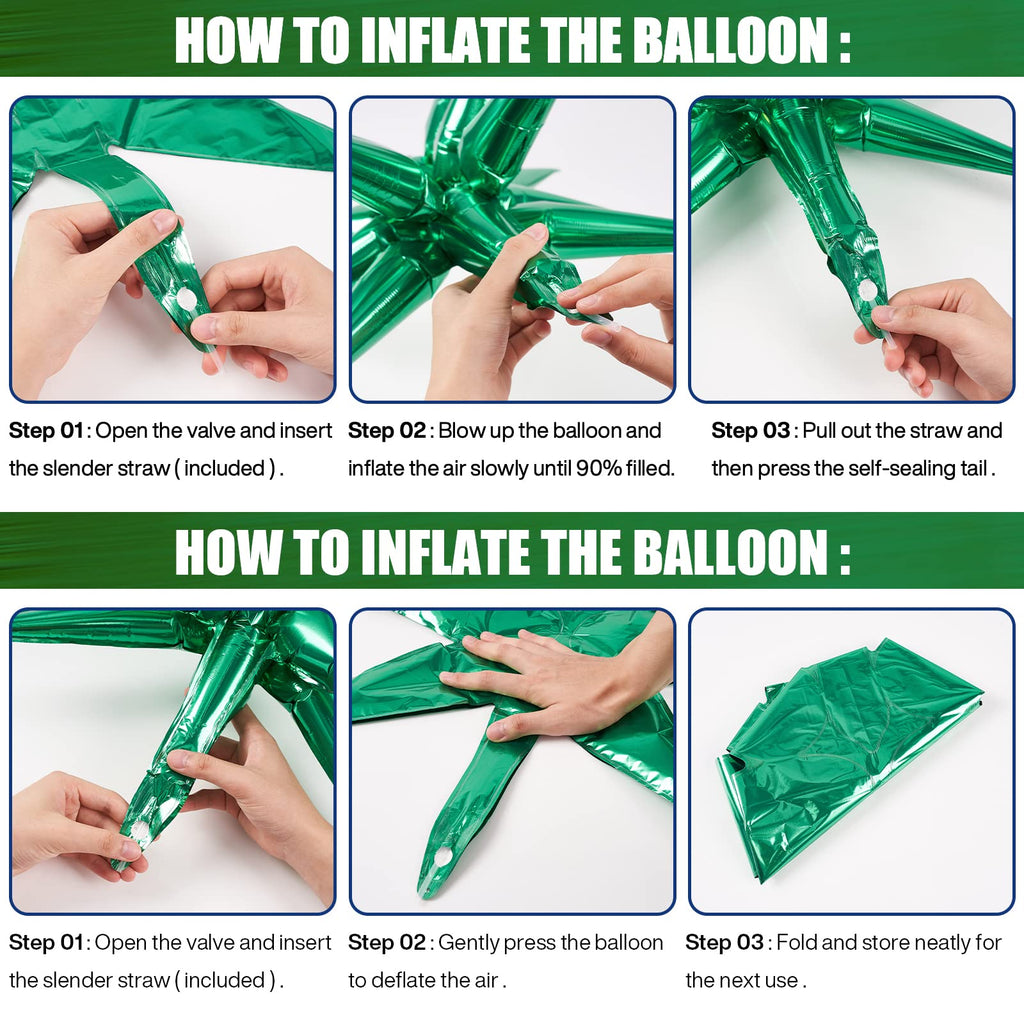 HOW TO INFLATE THE BALLOON :

Step 01 : Open the valve and insert the slender straw ( included ) .

Step 02 : Blow up the balloon and inflate the air slowly until 90% filled.

Step 03 : Pull out the straw and then press the self-sealing tail .

HOW TO INFLATE THE BALLOON :

Step 01 : Open the valve and insert the slender straw ( included ) .

Step 02 : Gently press the balloon to deflate the air .

Step 03 : Fold and store neatly for the next use .