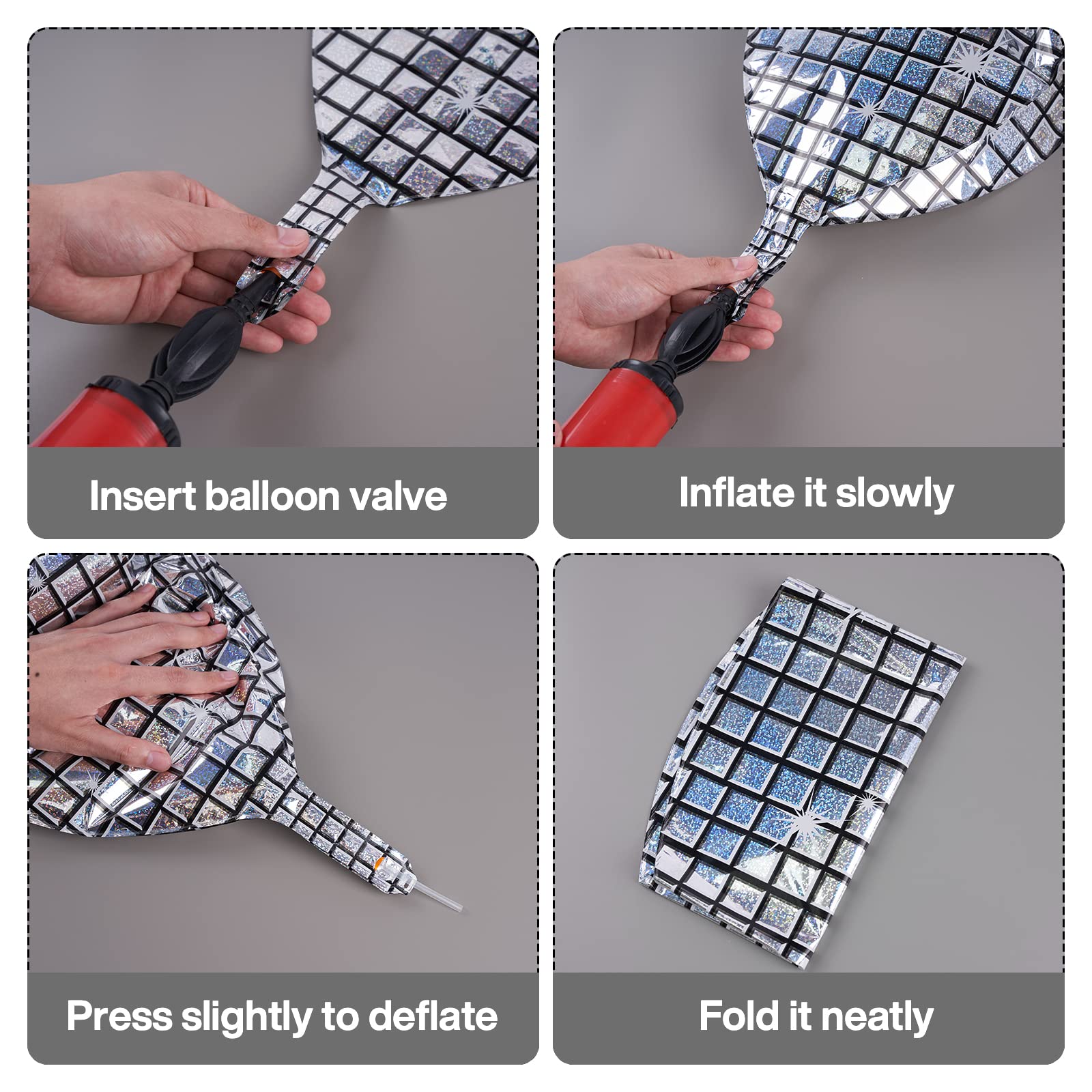 Insert balloon valve

Inflate it slowly

Press slightly to deflate

Fold it neatly