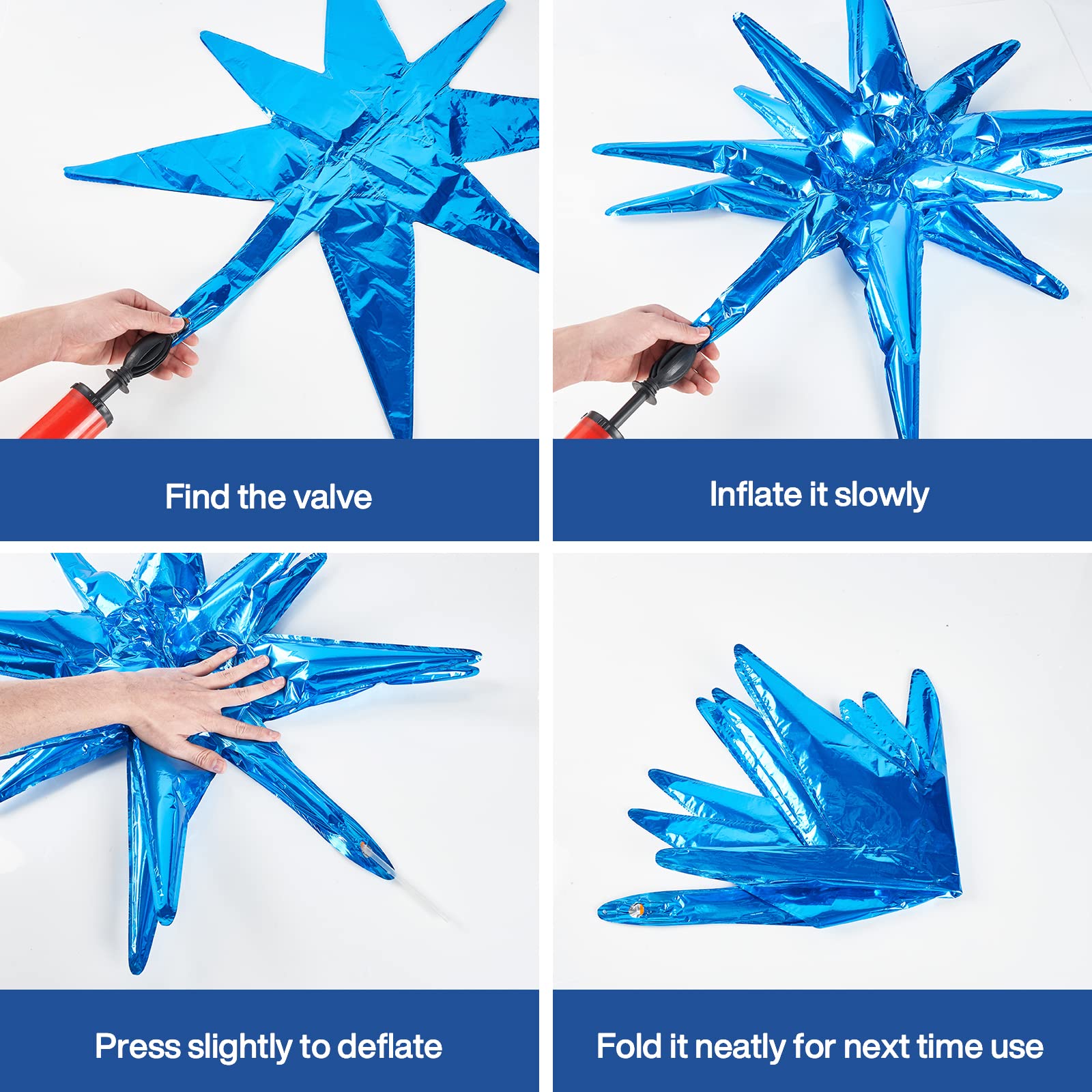 Find the valve

Inflate it slowly

Press slightly to deflate

Fold it neatly for next time use