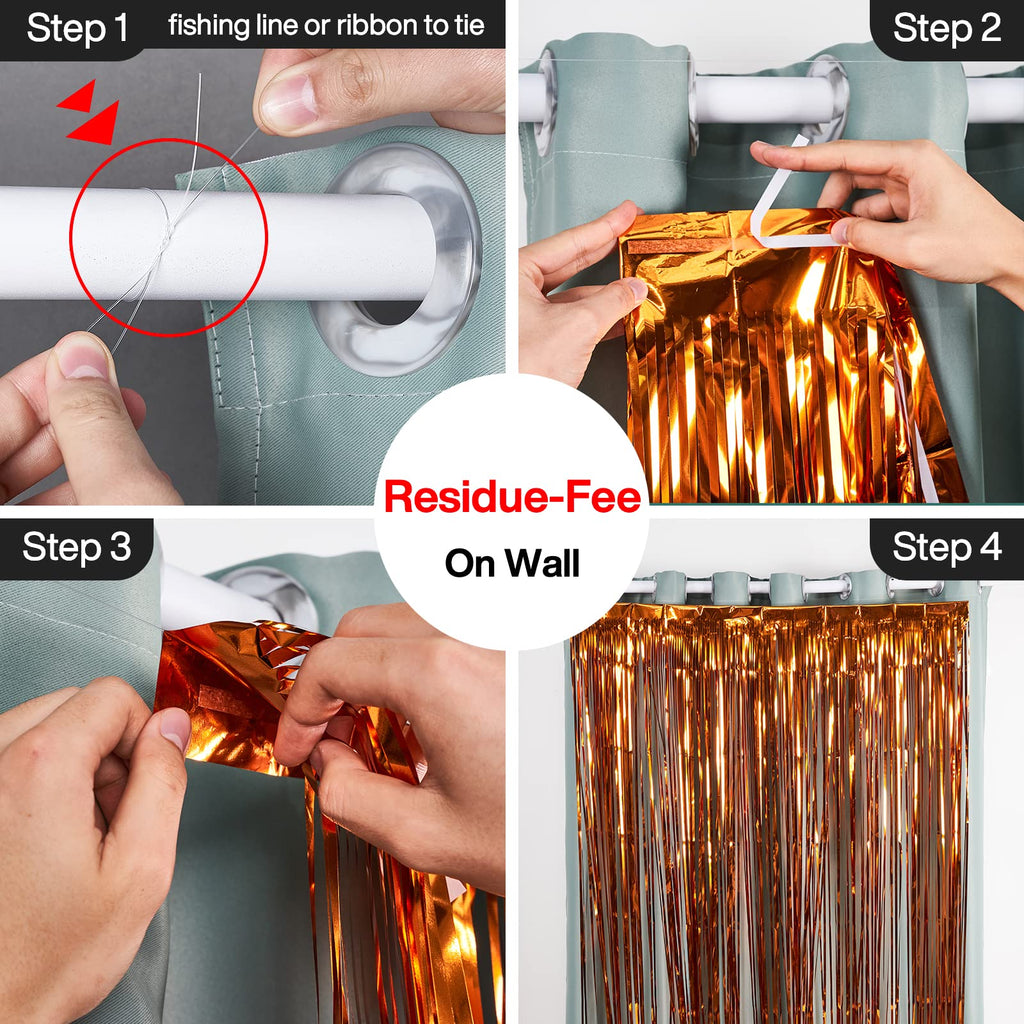 Step 1 fishing line or ribbon to tie

Step 2

Residue-Fee
On Wall

Step 3

Step 4