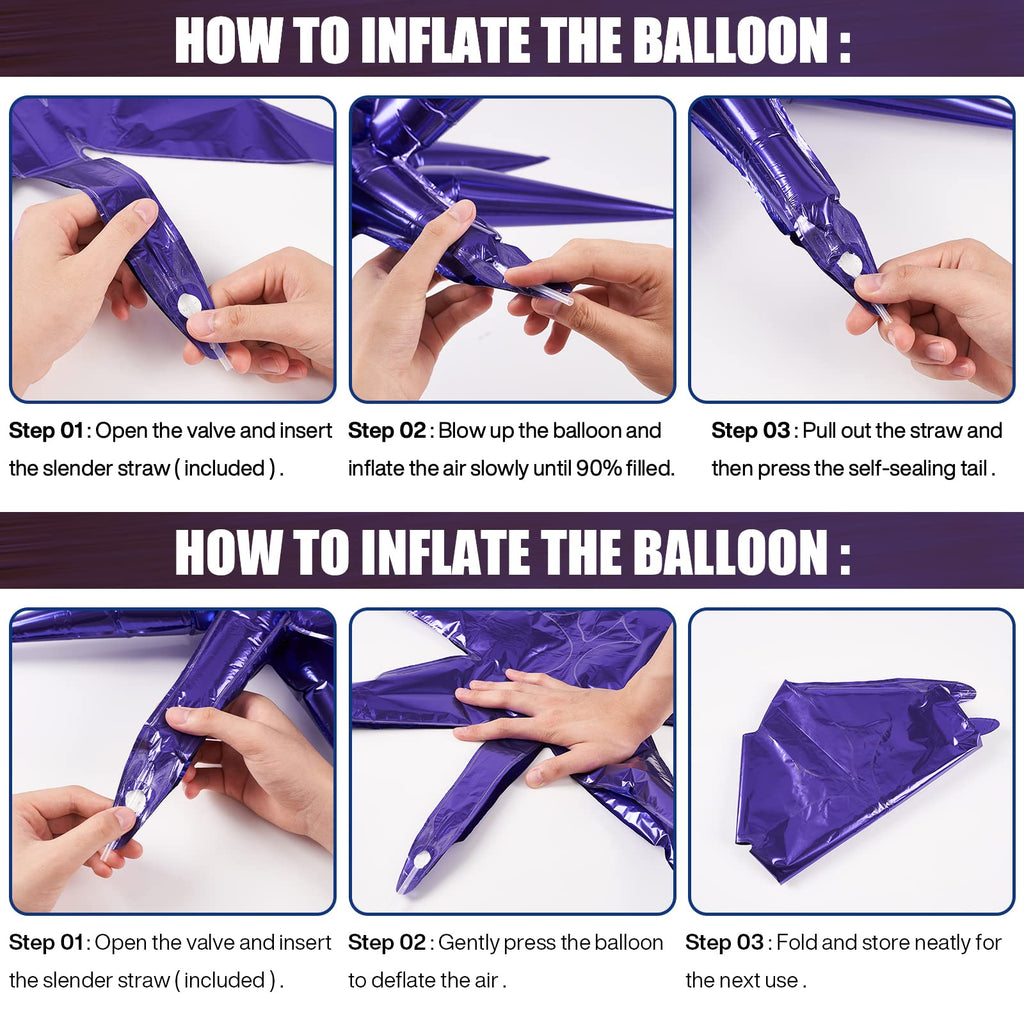 HOW TO INFLATE THE BALLOON :

Step 01 : Open the valve and insert the slender straw ( included ) .

Step 02 : Blow up the balloon and inflate the air slowly until 90% filled.

Step 03 : Pull out the straw and then press the self-sealing tail .

HOW TO INFLATE THE BALLOON :

Step 01 : Open the valve and insert the slender straw ( included ) .

Step 02 : Gently press the balloon to deflate the air .

Step 03 : Fold and store neatly for the next use .