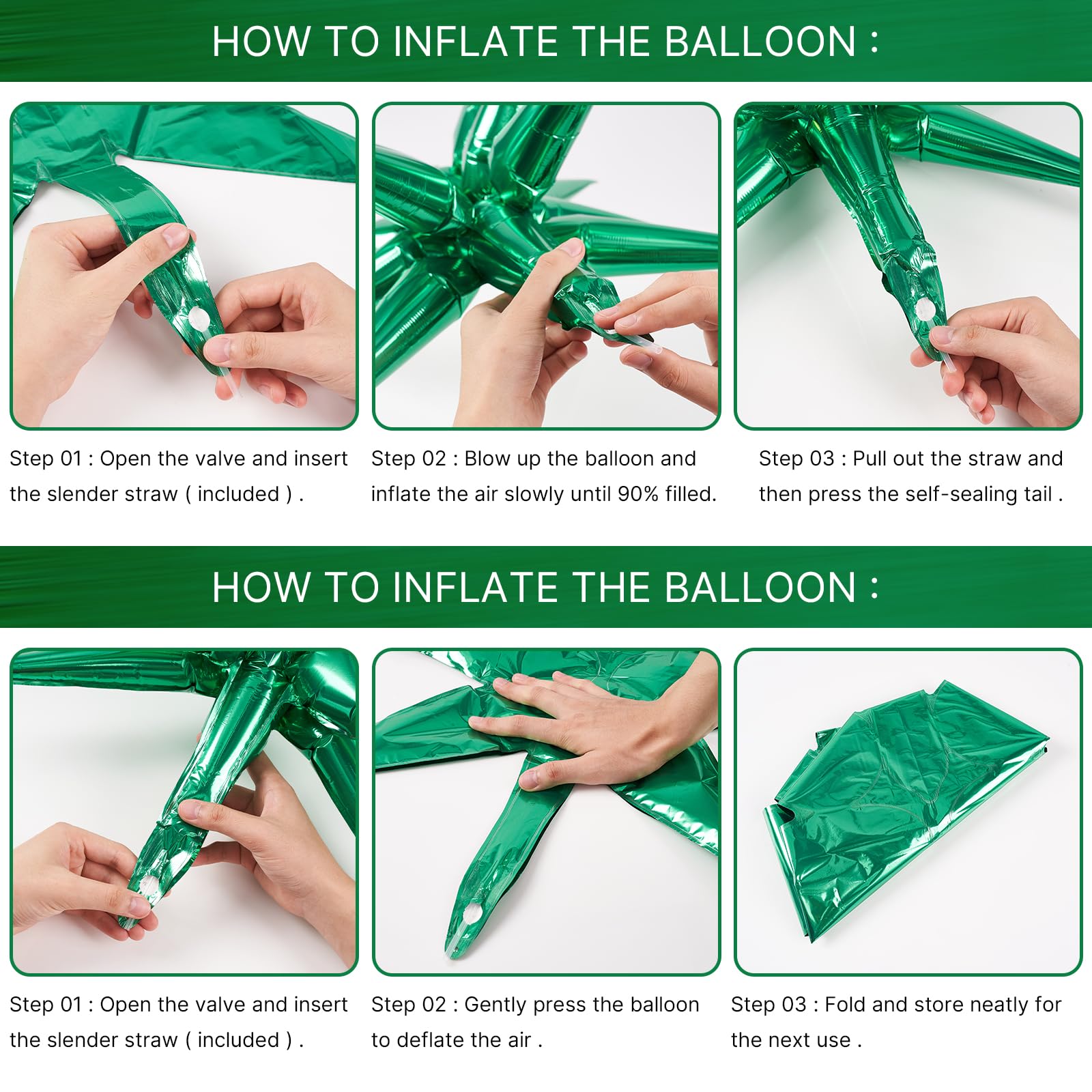 HOW TO INFLATE THE BALLOON :

Step 01 : Open the valve and insert the slender straw ( included ) .

Step 02 : Blow up the balloon and inflate the air slowly until 90% filled.

Step 03 : Pull out the straw and then press the self-sealing tail .

HOW TO INFLATE THE BALLOON :

Step 01 : Open the valve and insert the slender straw ( included ) .

Step 02 : Gently press the balloon to deflate the air .

Step 03 : Fold and store neatly for the next use .