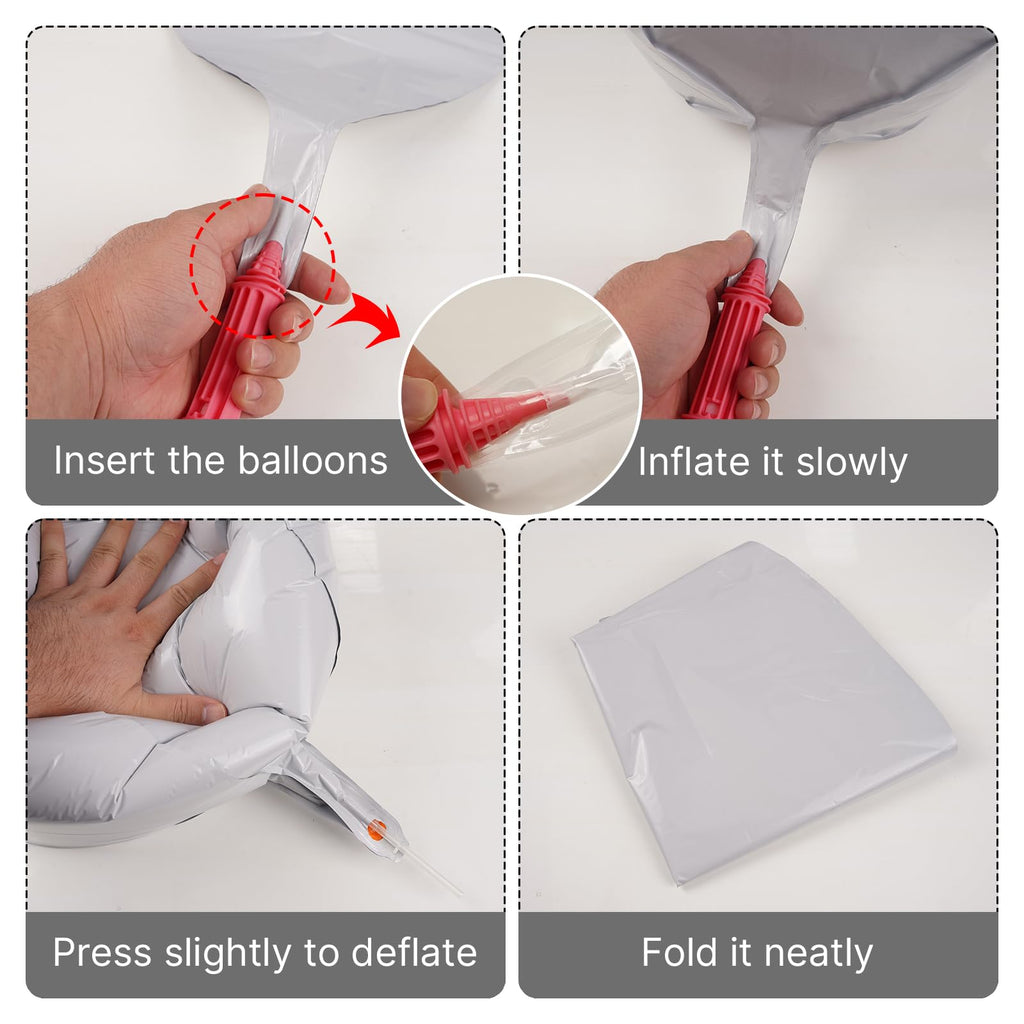 Insert the balloons

Inflate it slowly

Press slightly to deflate

Fold it neatly