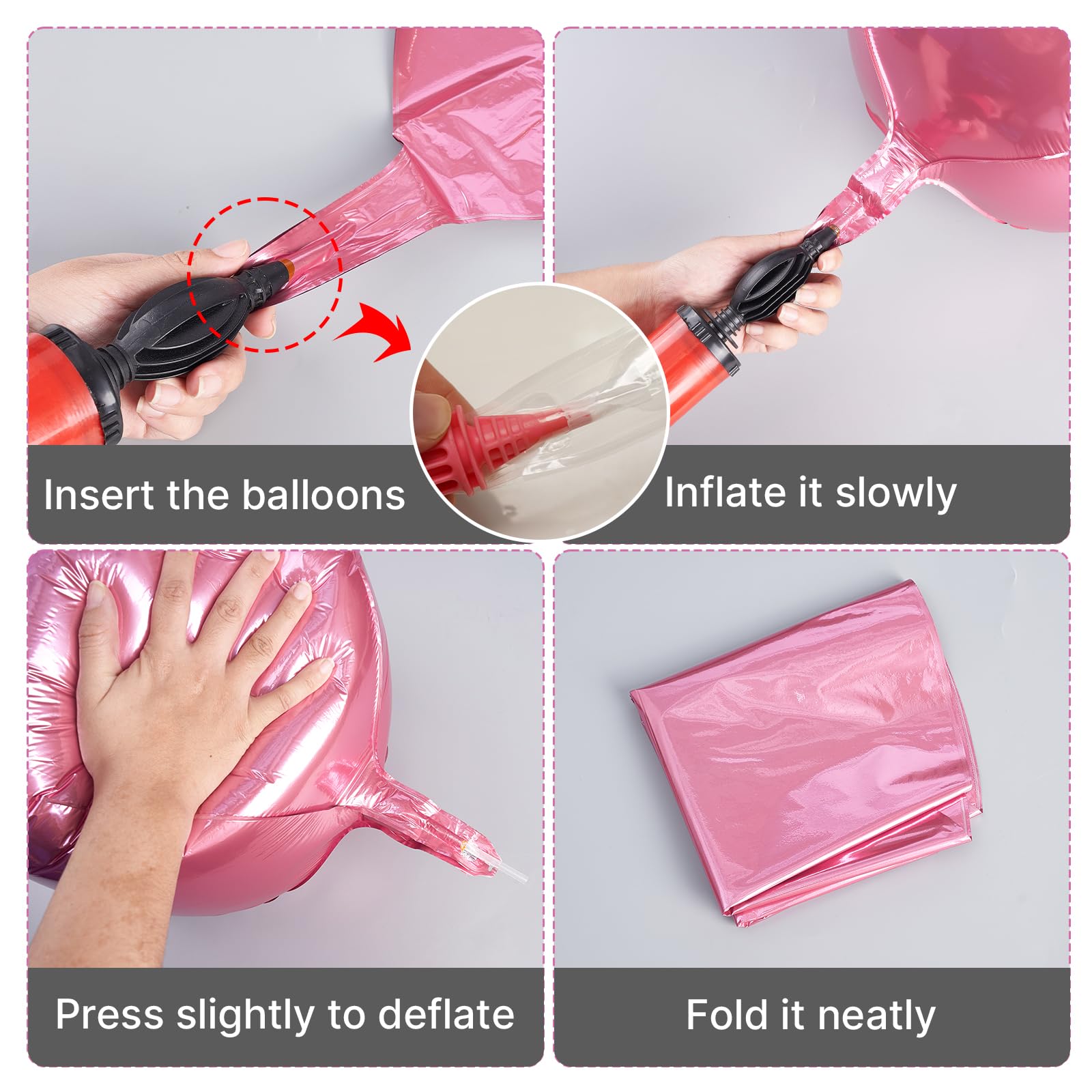 Insert the balloons

Inflate it slowly

Press slightly to deflate

Fold it neatly