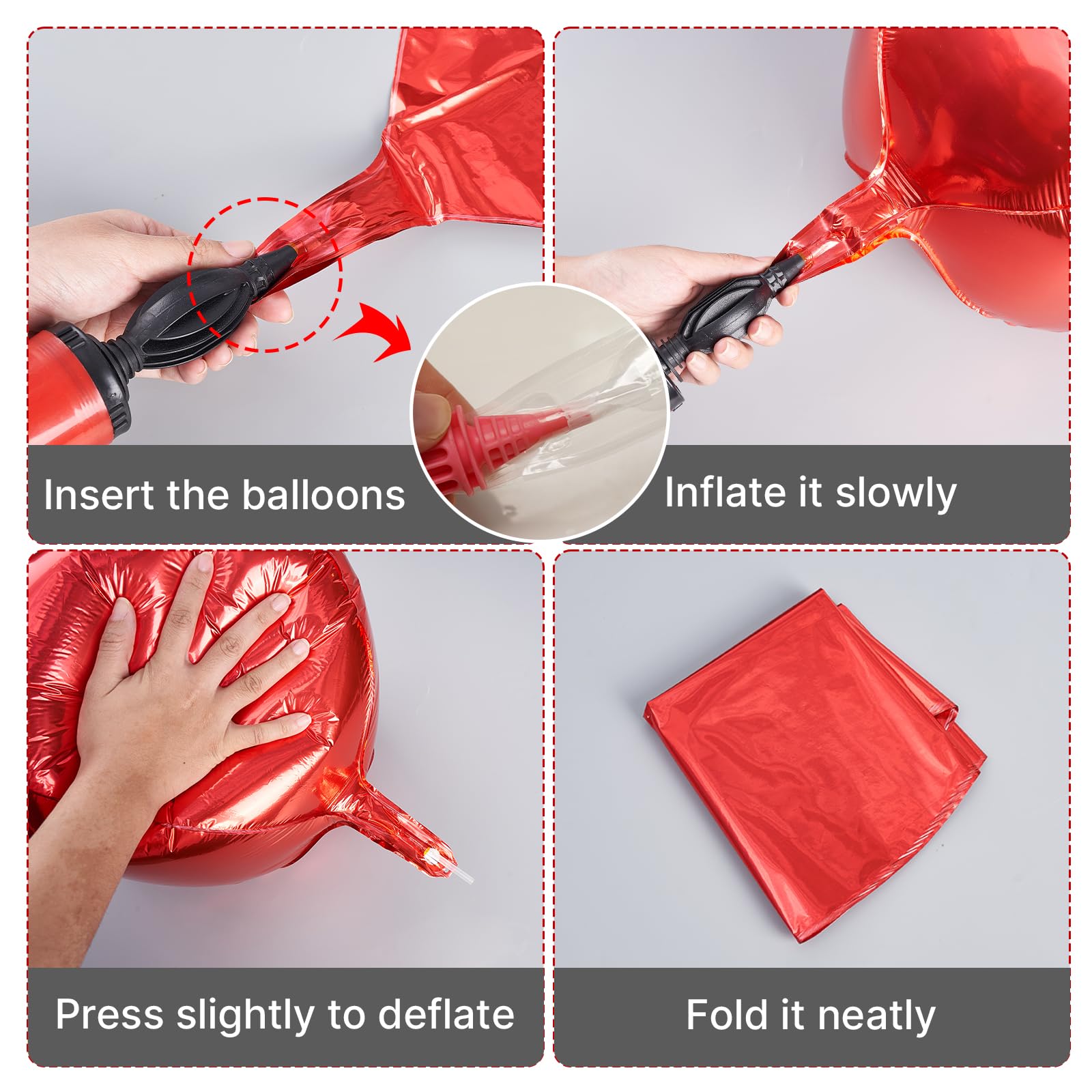 Insert the balloons

Inflate it slowly

Press slightly to deflate

Fold it neatly