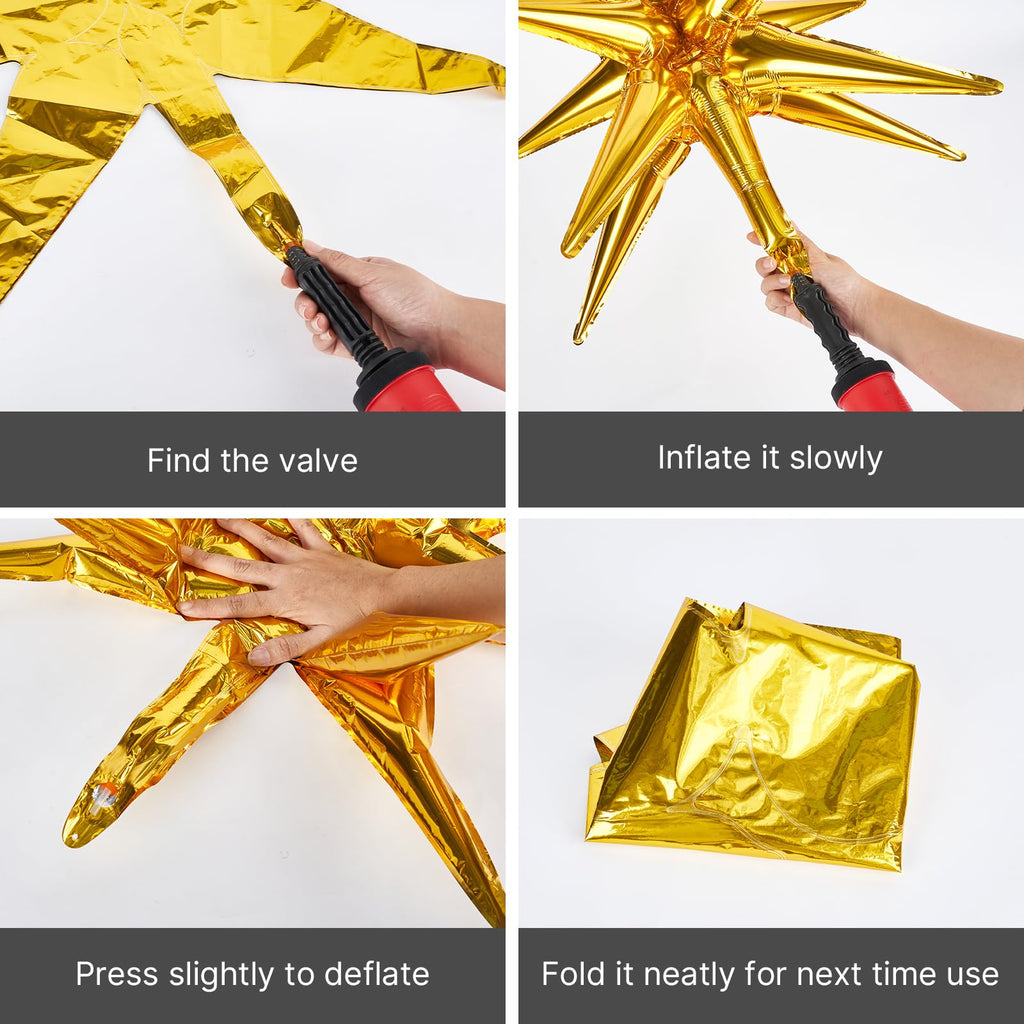 Find the valve

Inflate it slowly

Press slightly to deflate

Fold it neatly for next time use