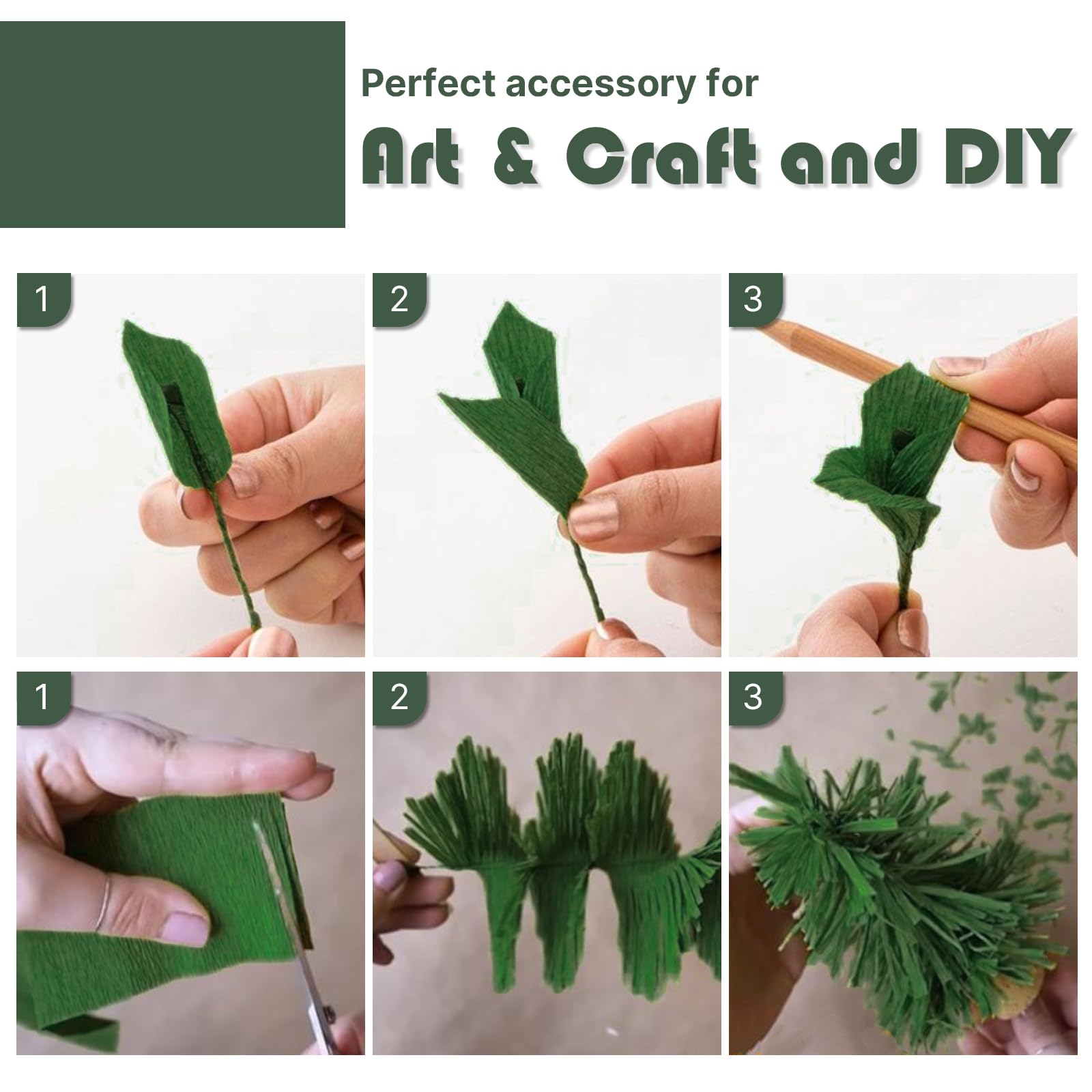 Perfect accessory for

Art & Craft and DIY

1

2

3

1

2

3