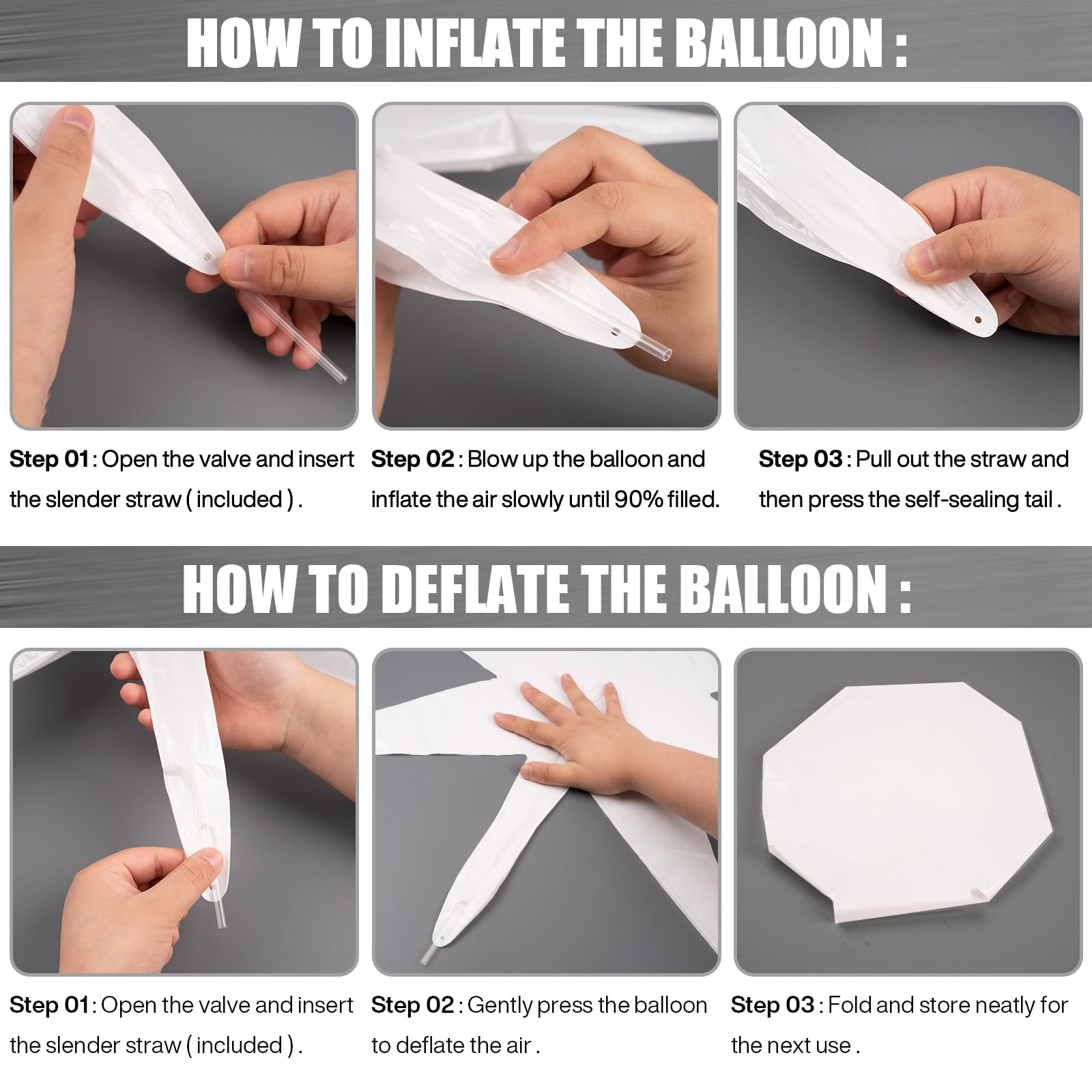 HOW TO INFLATE THE BALLOON :

Step 01 : Open the valve and insert the slender straw ( included ) .

Step 02 : Blow up the balloon and inflate the air slowly until 90% filled.

Step 03 : Pull out the straw and then press the self-sealing tail .

HOW TO DEFLATE THE BALLOON :

Step 01 : Open the valve and insert the slender straw ( included ) .

Step 02 : Gently press the balloon to deflate the air .

Step 03 : Fold and store neatly for the next use .