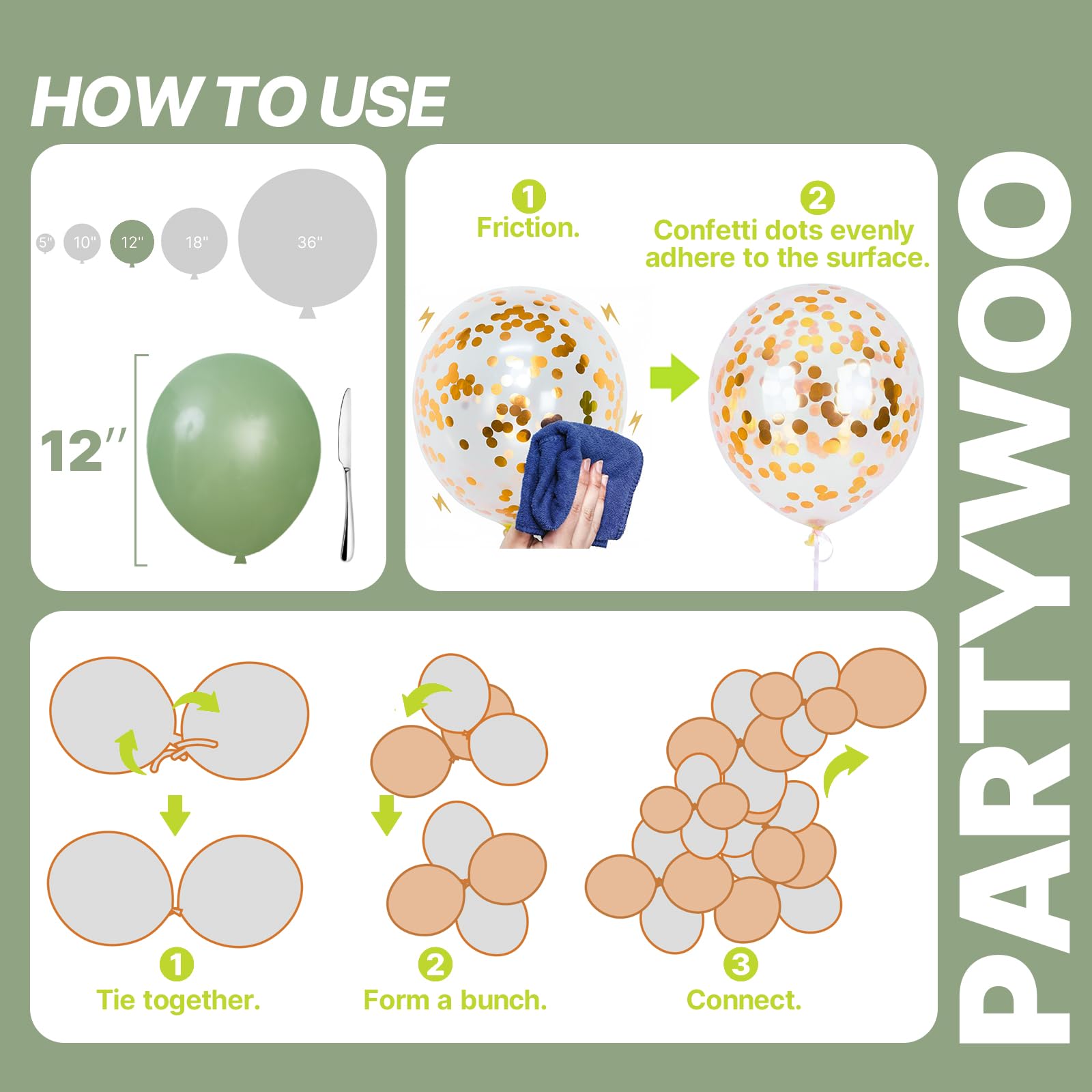 HOW TO USE

5" 10" 12" 18" 36"

12"

1
Friction.

2
Confetti dots evenly adhere to the surface.

1
Tie together.

2
Form a bunch.

3
Connect.

PARTYWOO