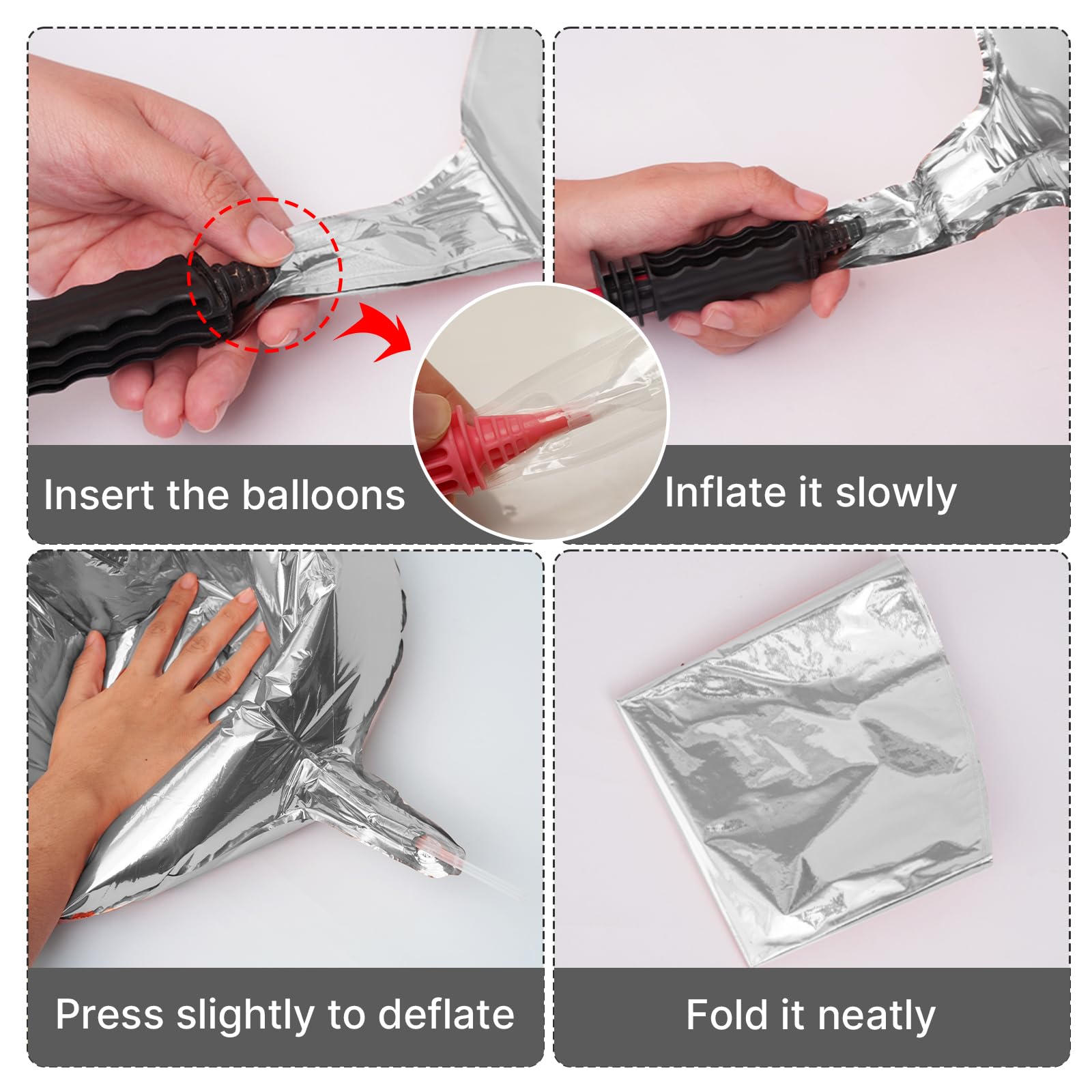 Insert the balloons

Inflate it slowly

Press slightly to deflate

Fold it neatly