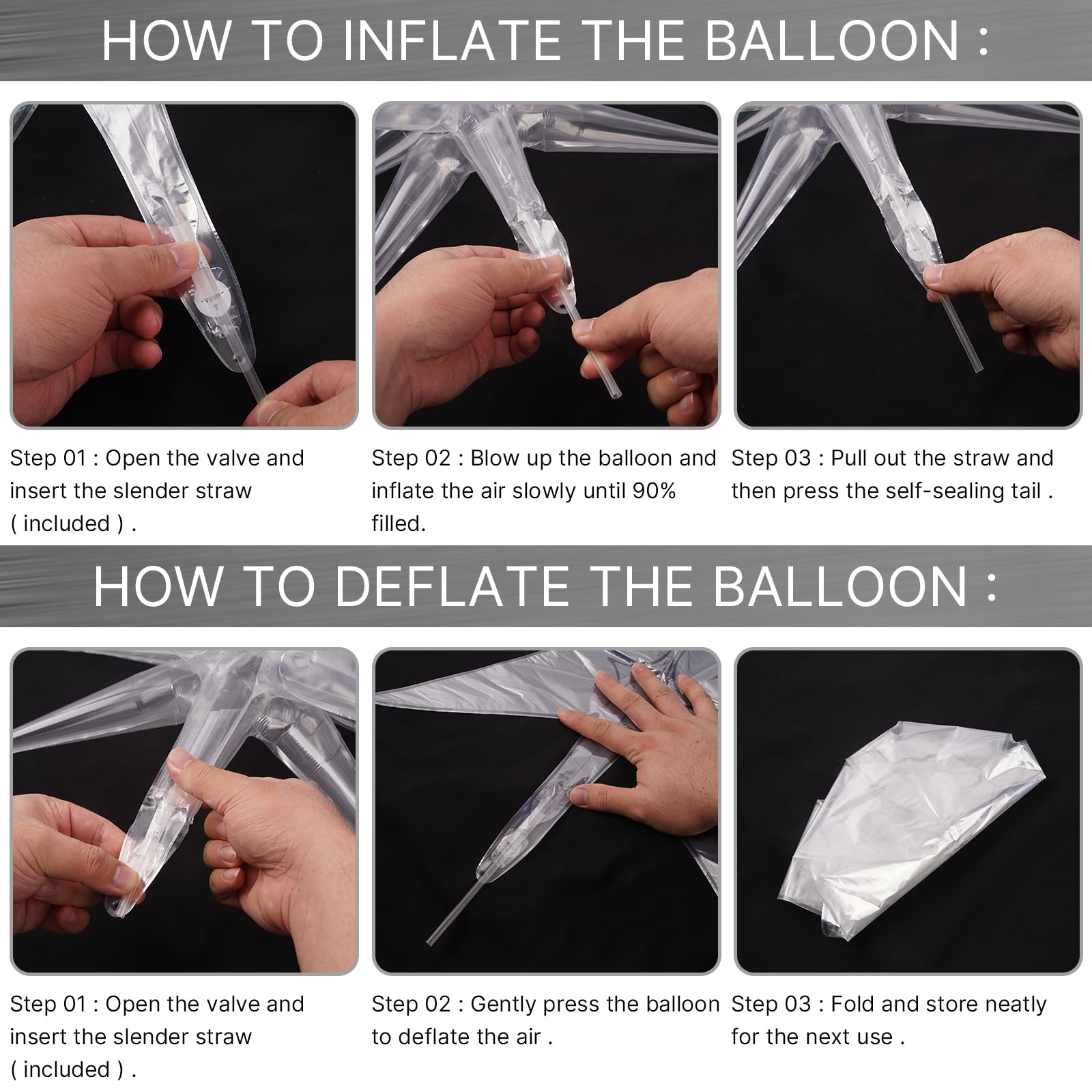 HOW TO INFLATE THE BALLOON :

Step 01 : Open the valve and insert the slender straw ( included ) .

Step 02 : Blow up the balloon and inflate the air slowly until 90% filled.

Step 03 : Pull out the straw and then press the self-sealing tail .

HOW TO DEFLATE THE BALLOON :

Step 01 : Open the valve and insert the slender straw ( included ) .

Step 02 : Gently press the balloon to deflate the air .

Step 03 : Fold and store neatly for the next use .