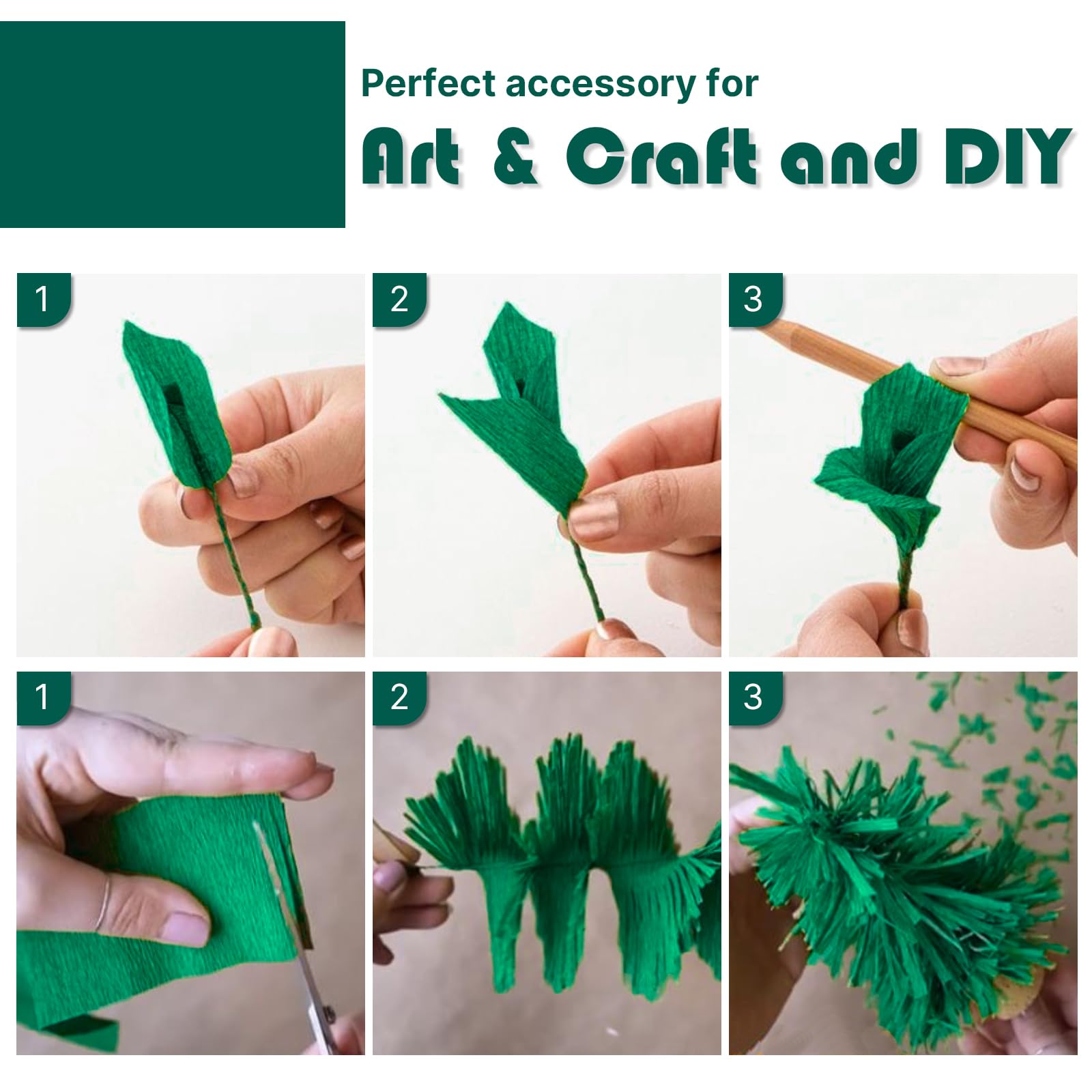 Perfect accessory for

Art & Craft and DIY

1

2

3

1

2

3