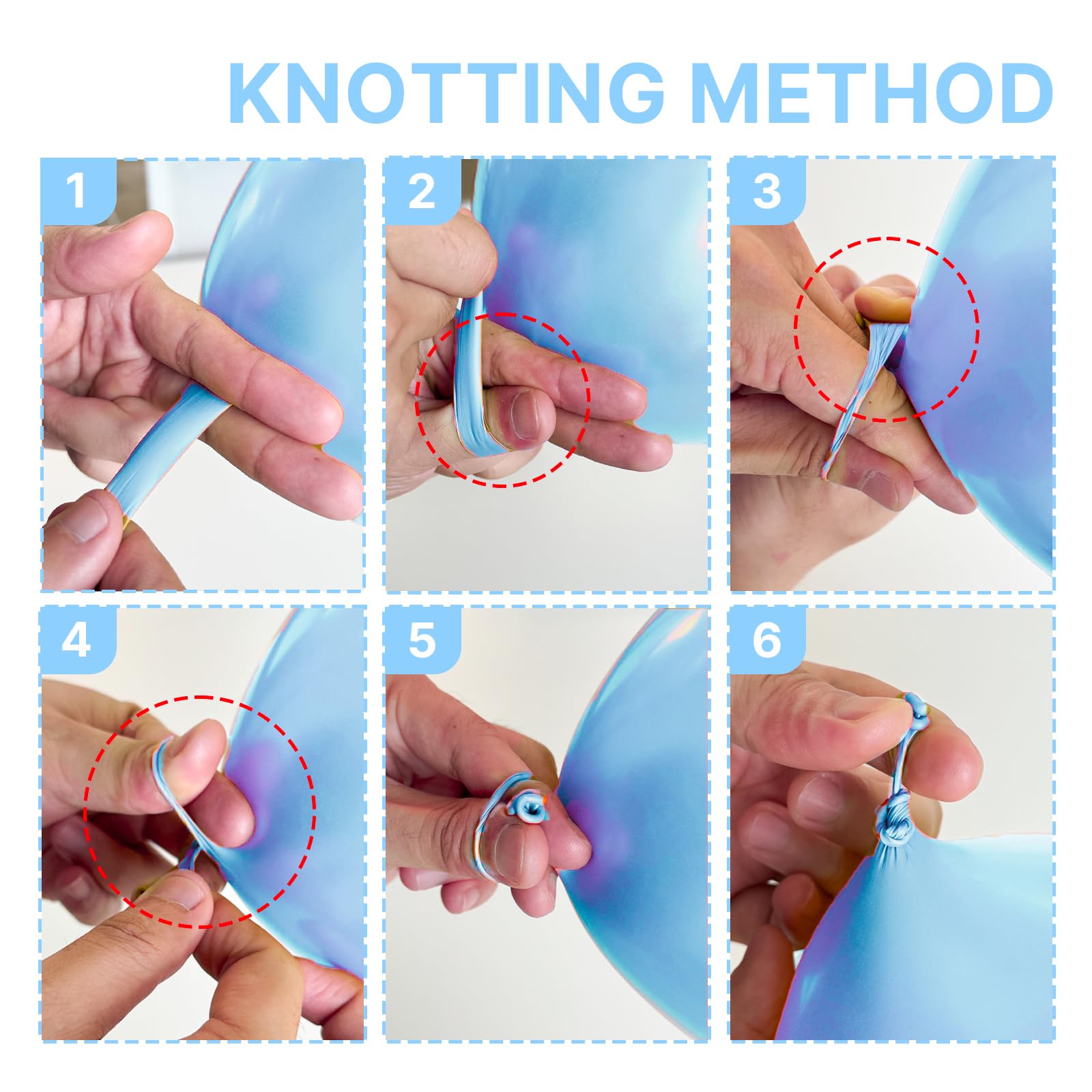 KNOTTING METHOD

1

2

3

4

5

6