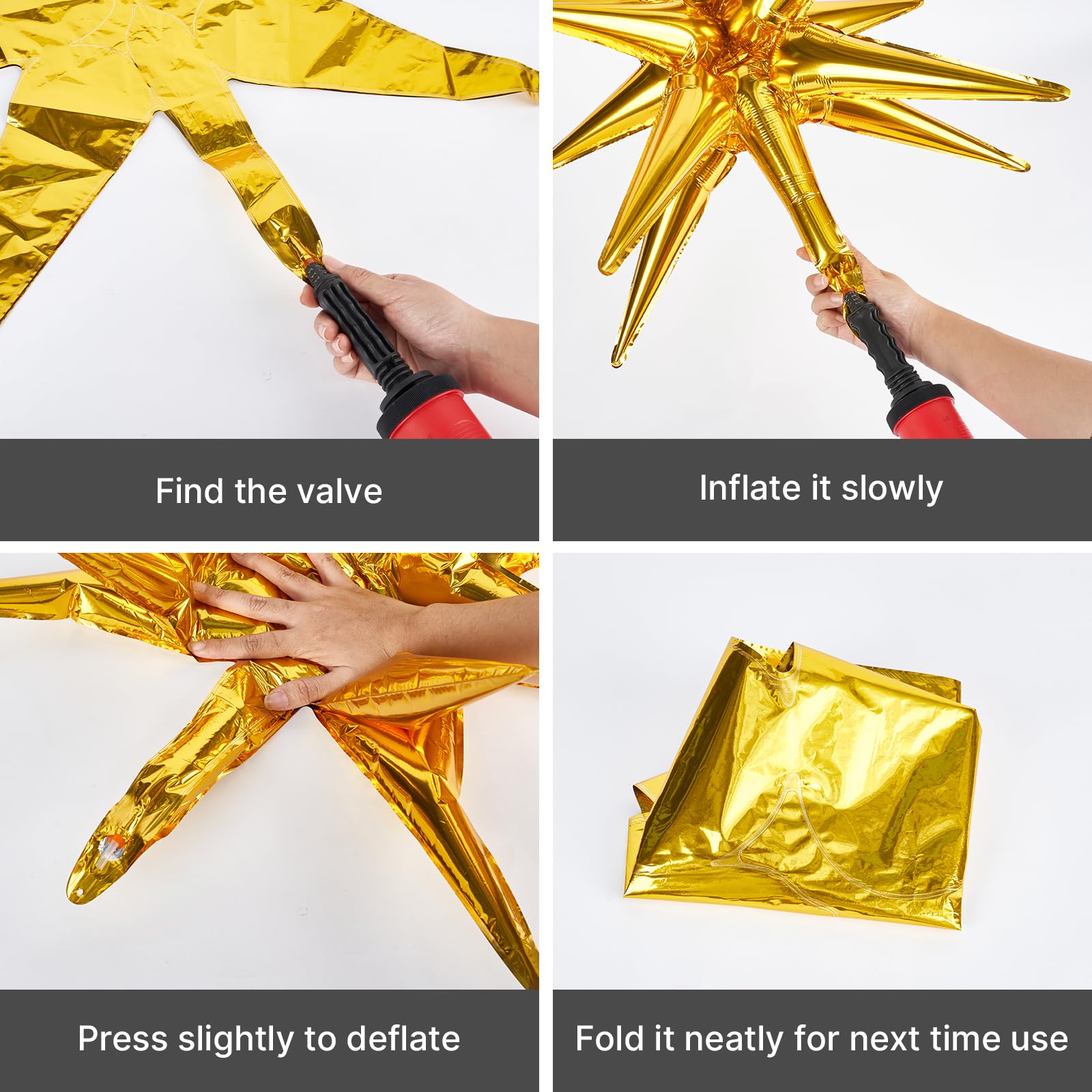 Find the valve

Inflate it slowly

Press slightly to deflate

Fold it neatly for next time use