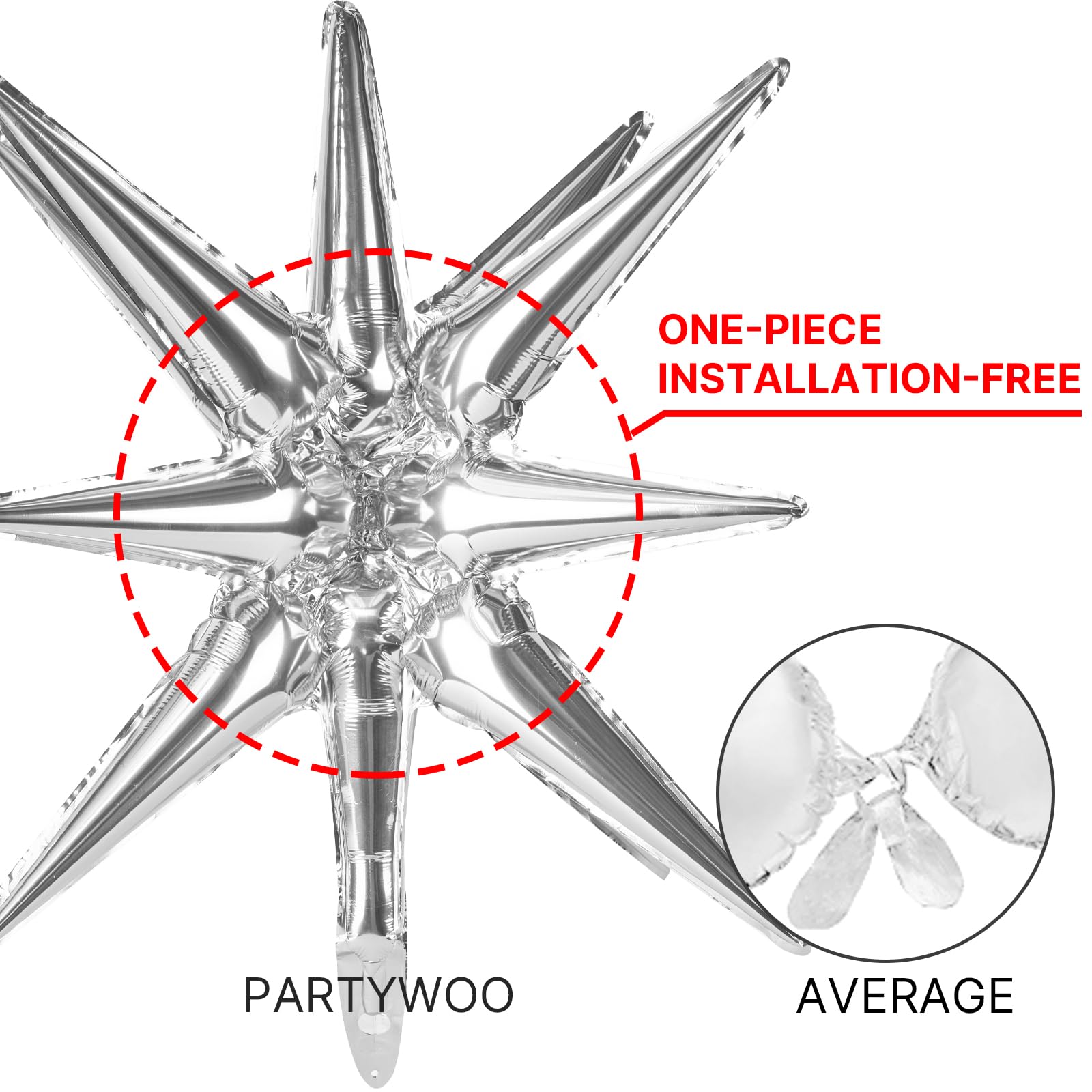 ONE-PIECE
INSTALLATION-FREE

PARTYWOO

AVERAGE