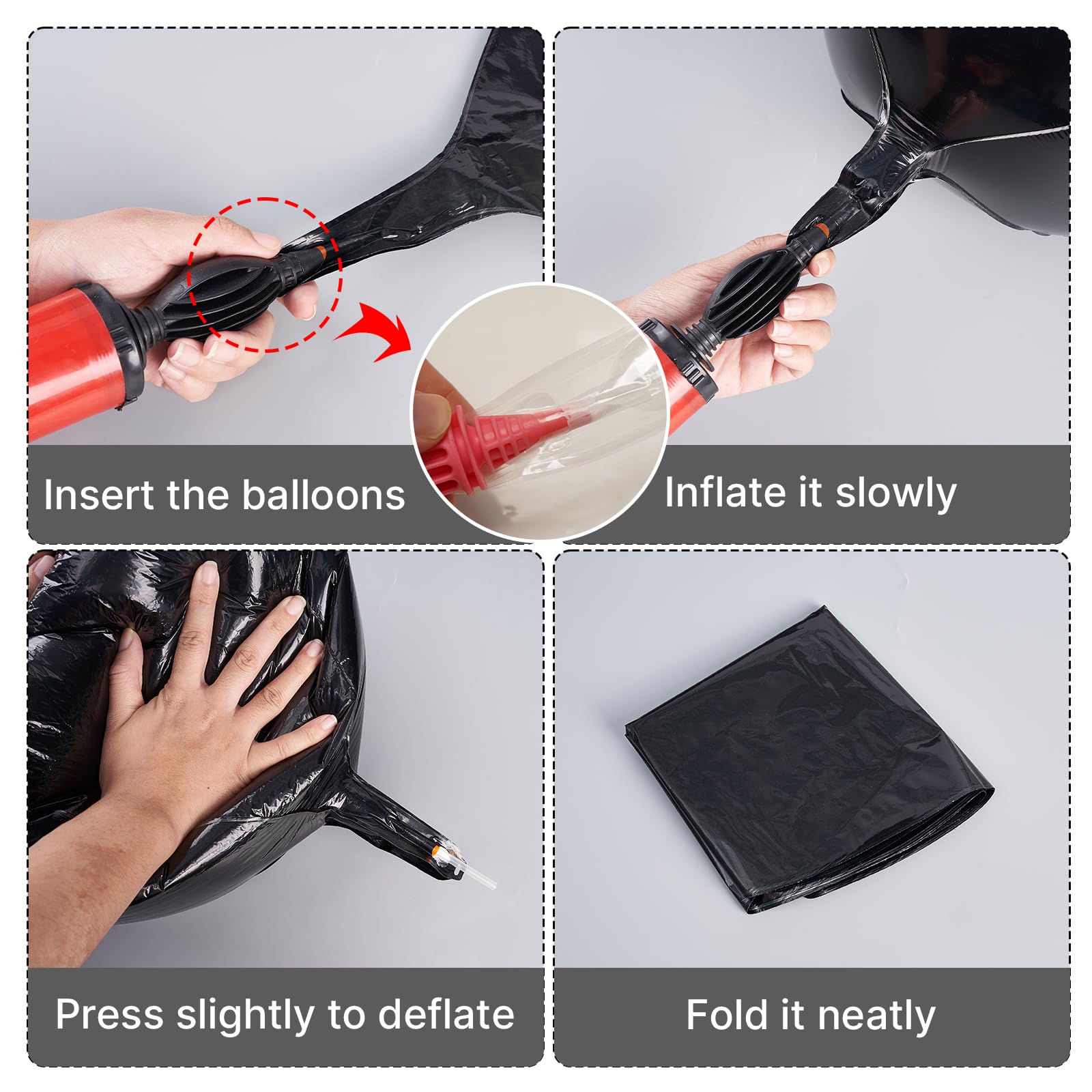 Insert the balloons

Inflate it slowly

Press slightly to deflate

Fold it neatly