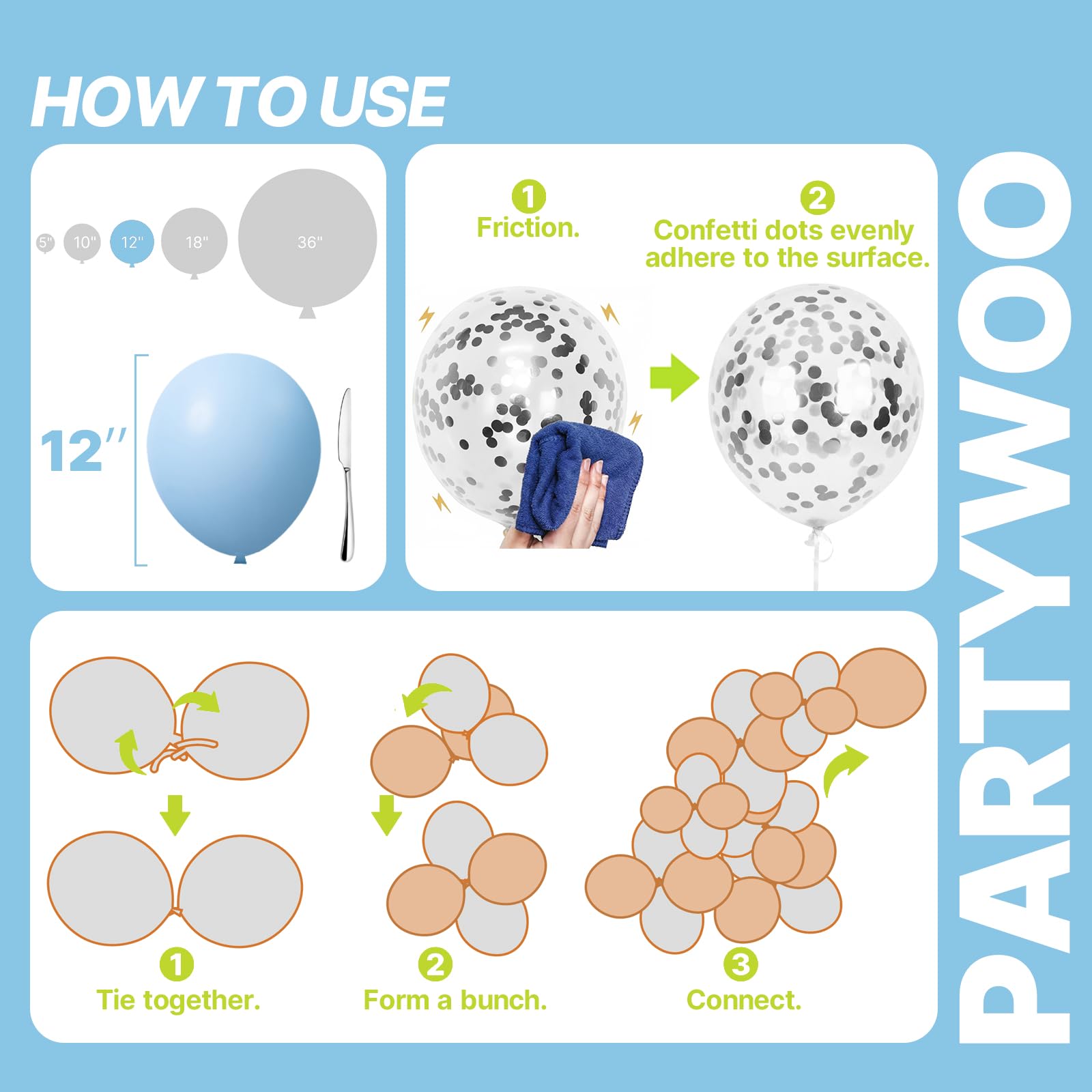 HOW TO USE

5" 10" 12" 18" 36"

12"

1
Friction.

2
Confetti dots evenly adhere to the surface.

1
Tie together.

2
Form a bunch.

3
Connect.

PARTYWOO