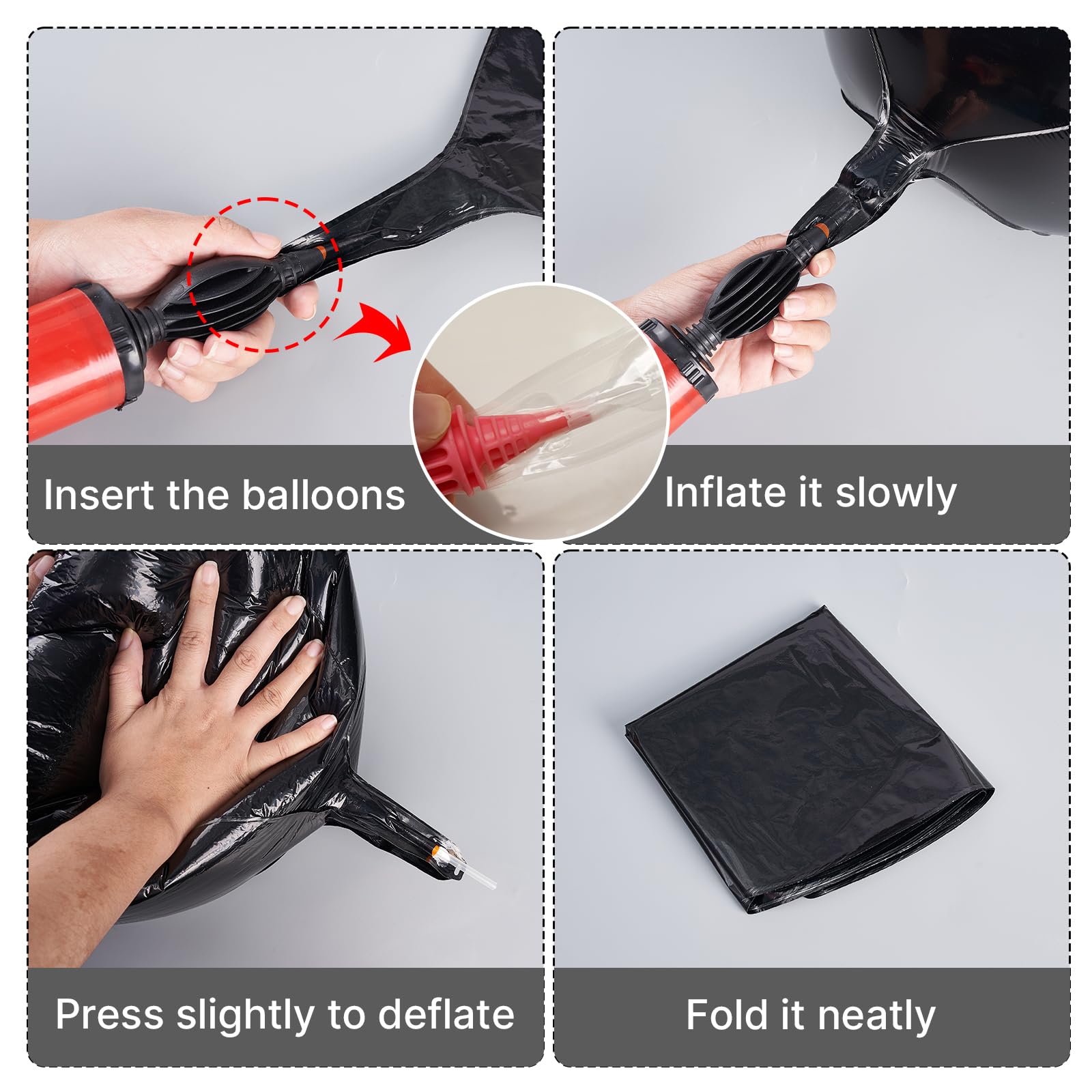 Insert the balloons

Inflate it slowly

Press slightly to deflate

Fold it neatly