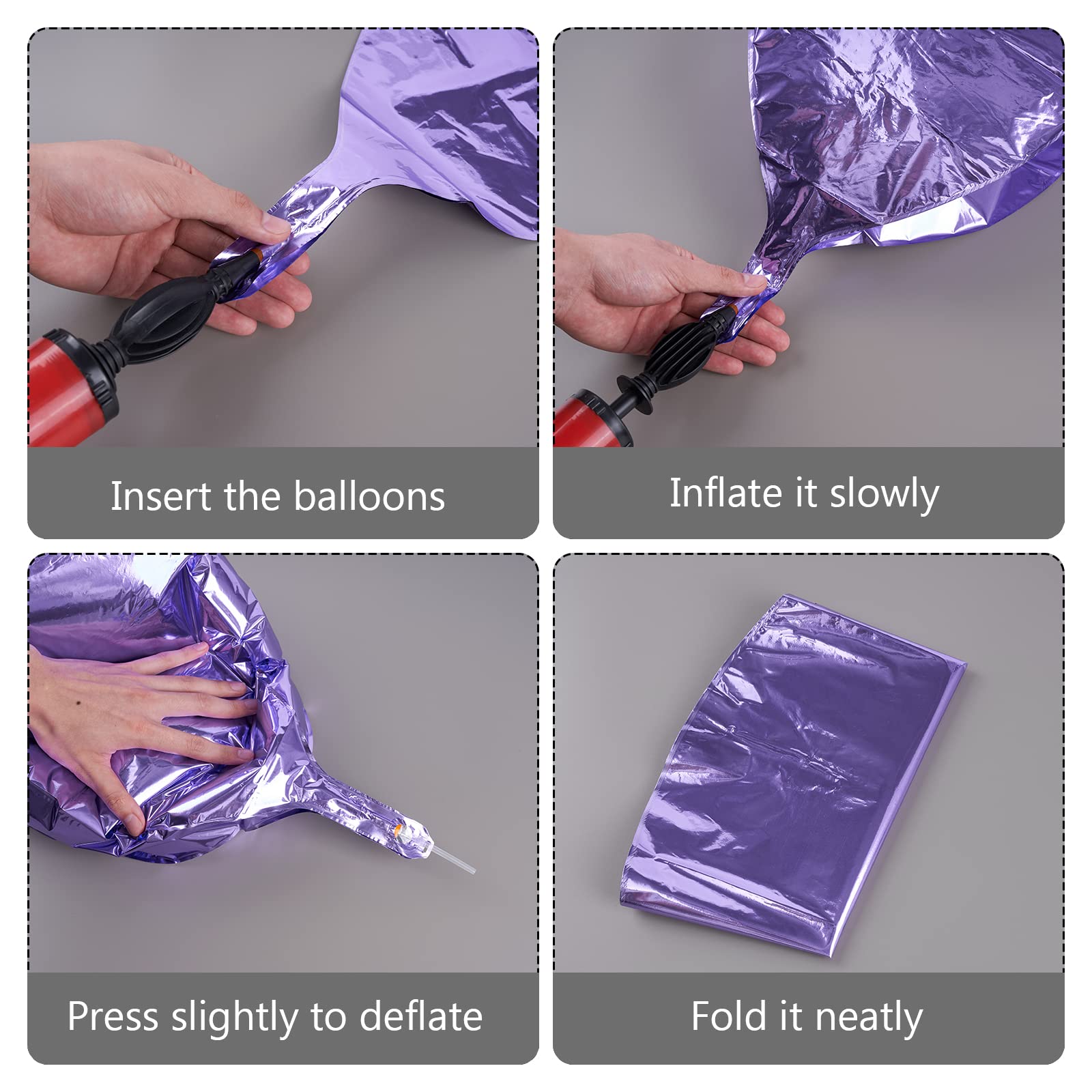 Insert the balloons

Inflate it slowly

Press slightly to deflate

Fold it neatly