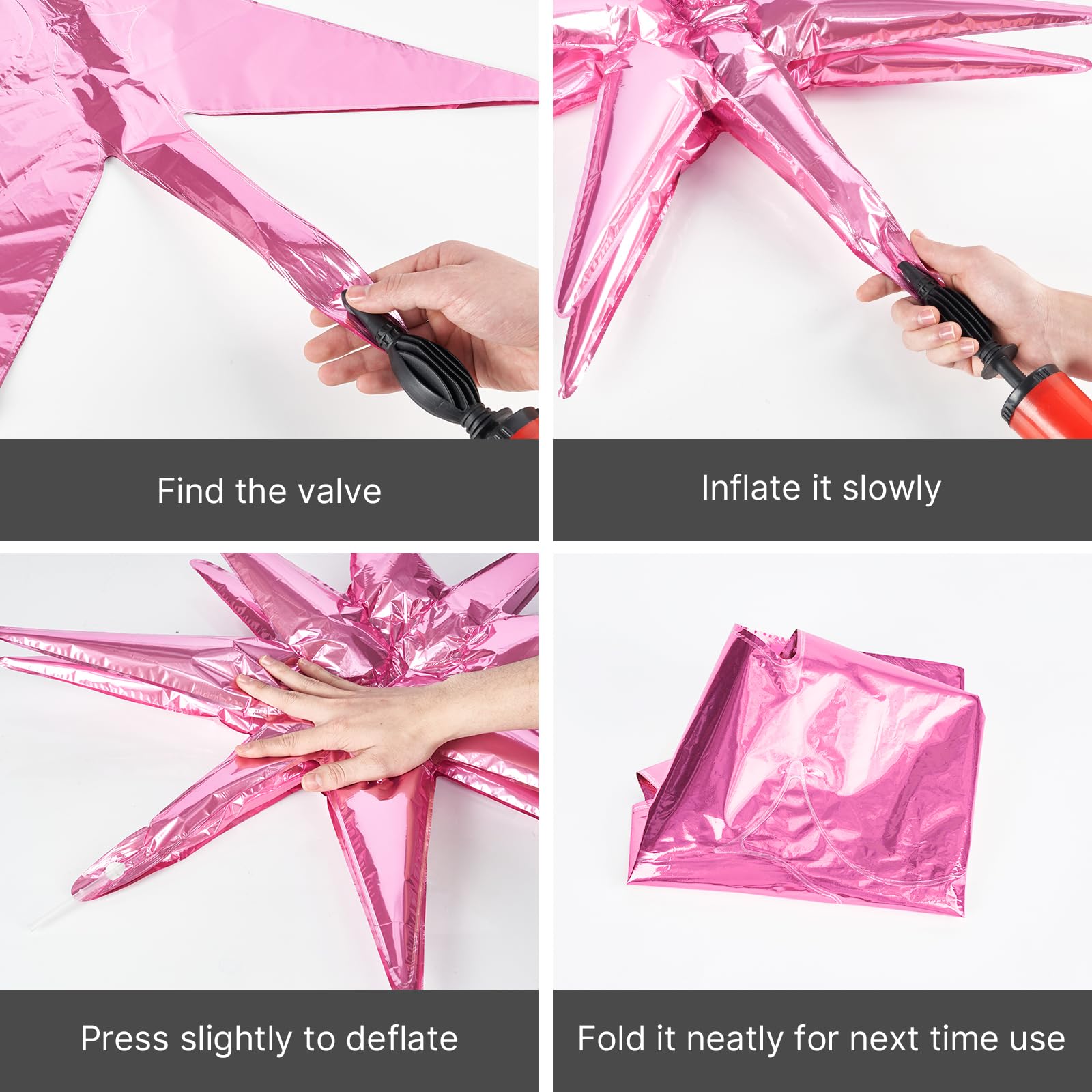 Find the valve

Inflate it slowly

Press slightly to deflate

Fold it neatly for next time use