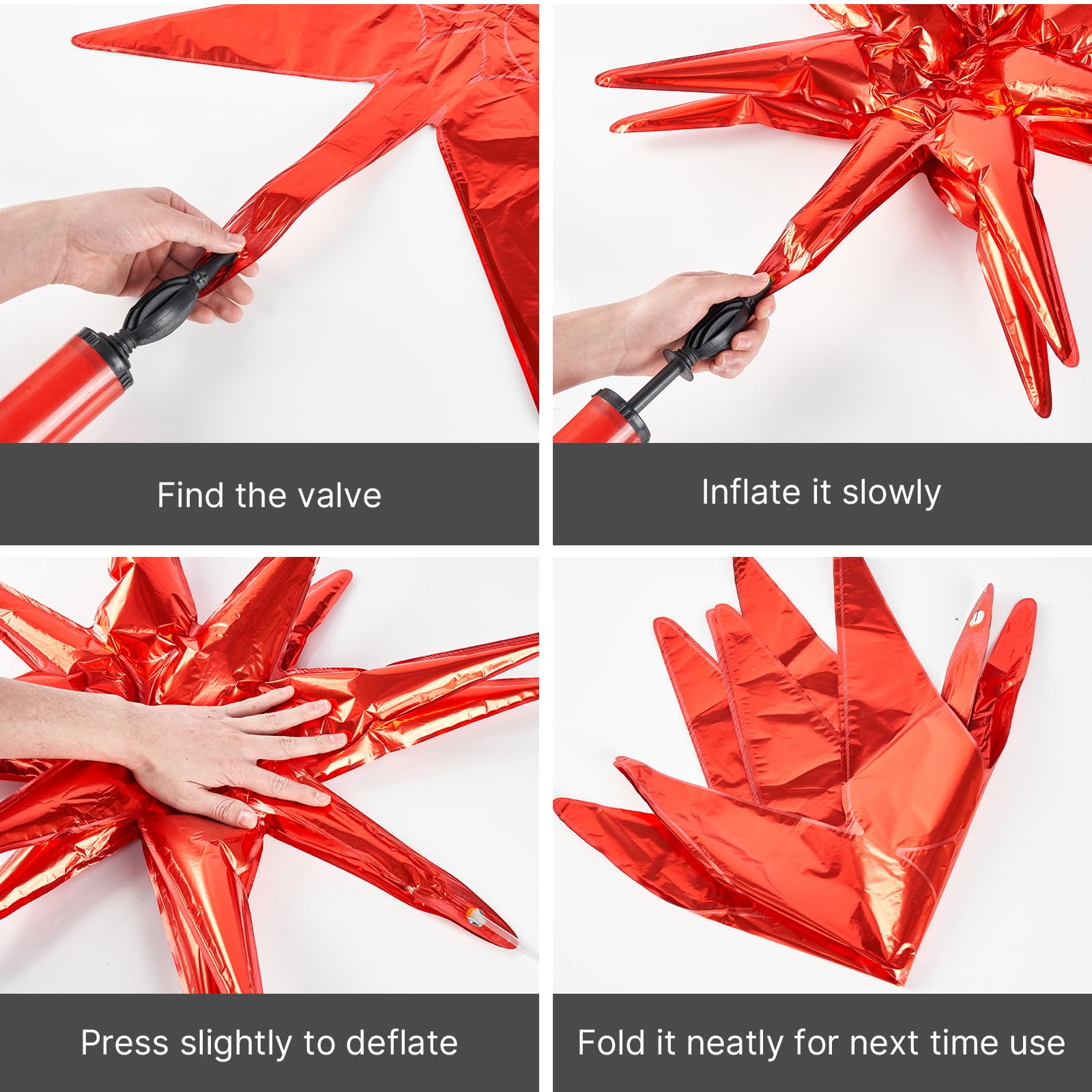 Find the valve

Inflate it slowly

Press slightly to deflate

Fold it neatly for next time use