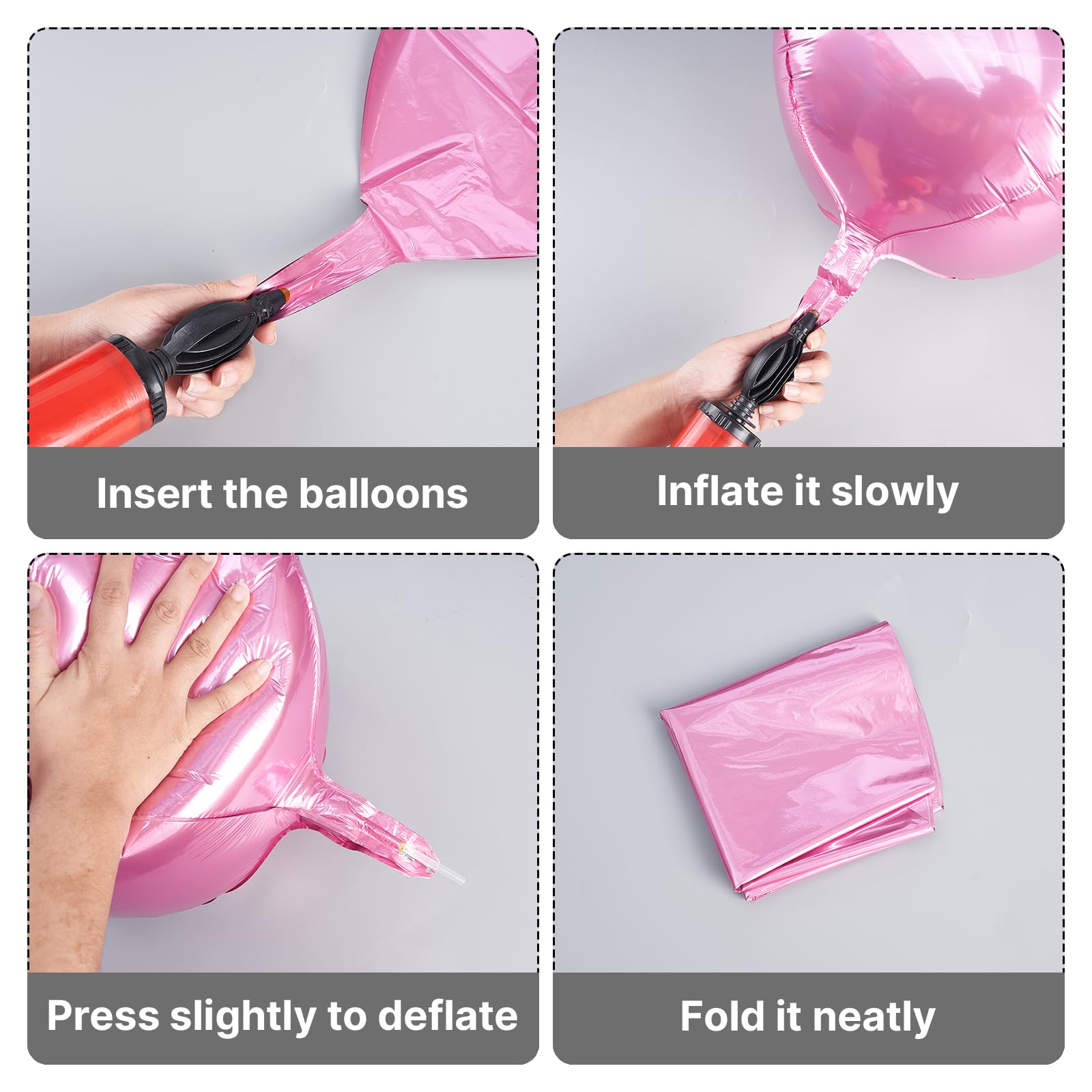 Insert the balloons

Inflate it slowly

Press slightly to deflate

Fold it neatly