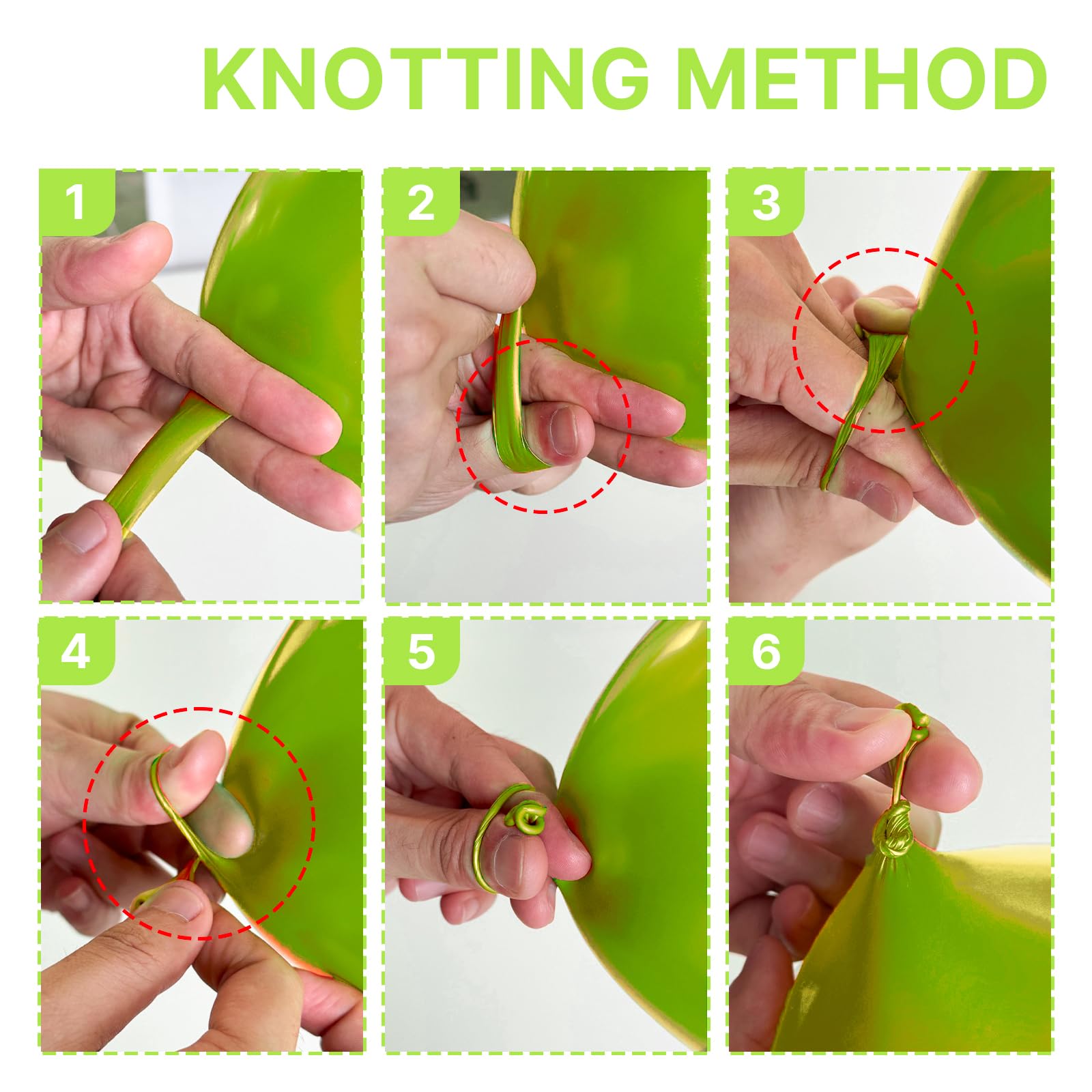 KNOTTING METHOD

1

2

3

4

5

6