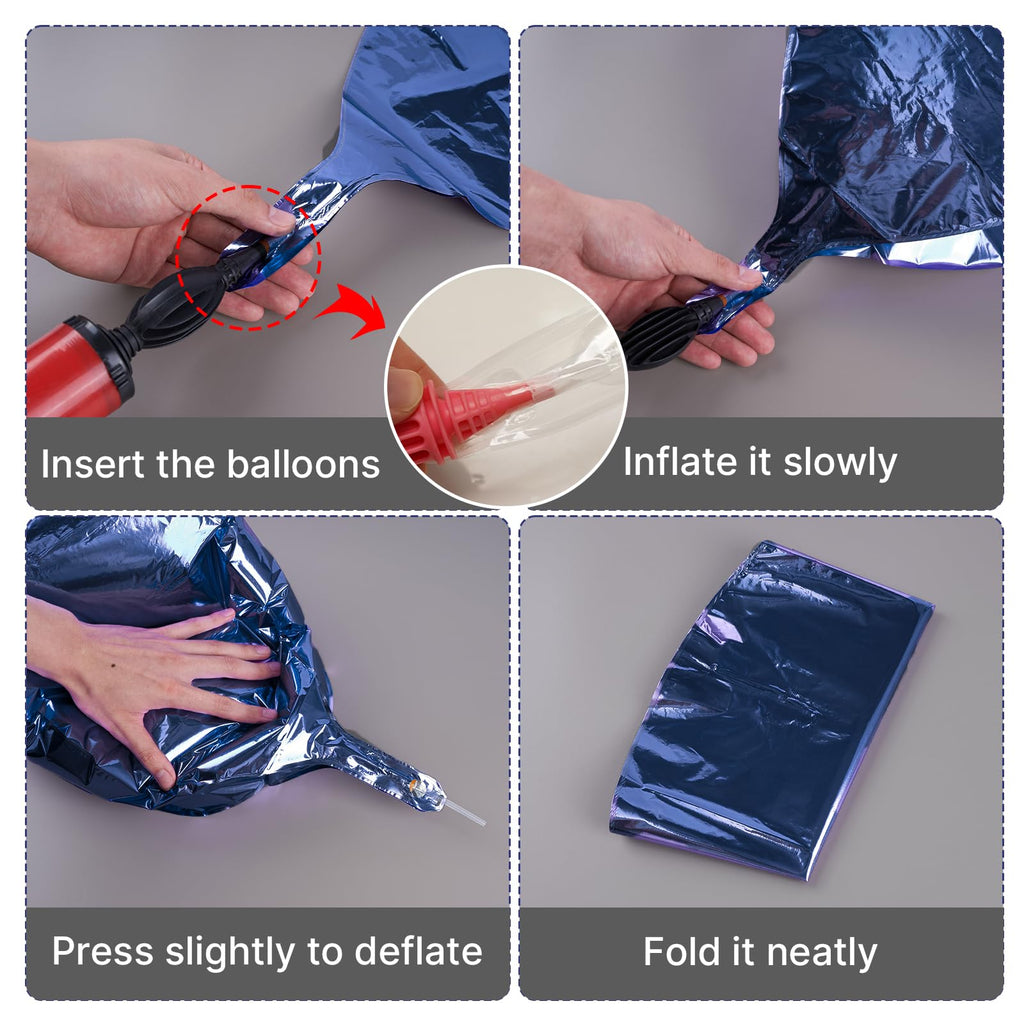 Insert the balloons

Inflate it slowly

Press slightly to deflate

Fold it neatly