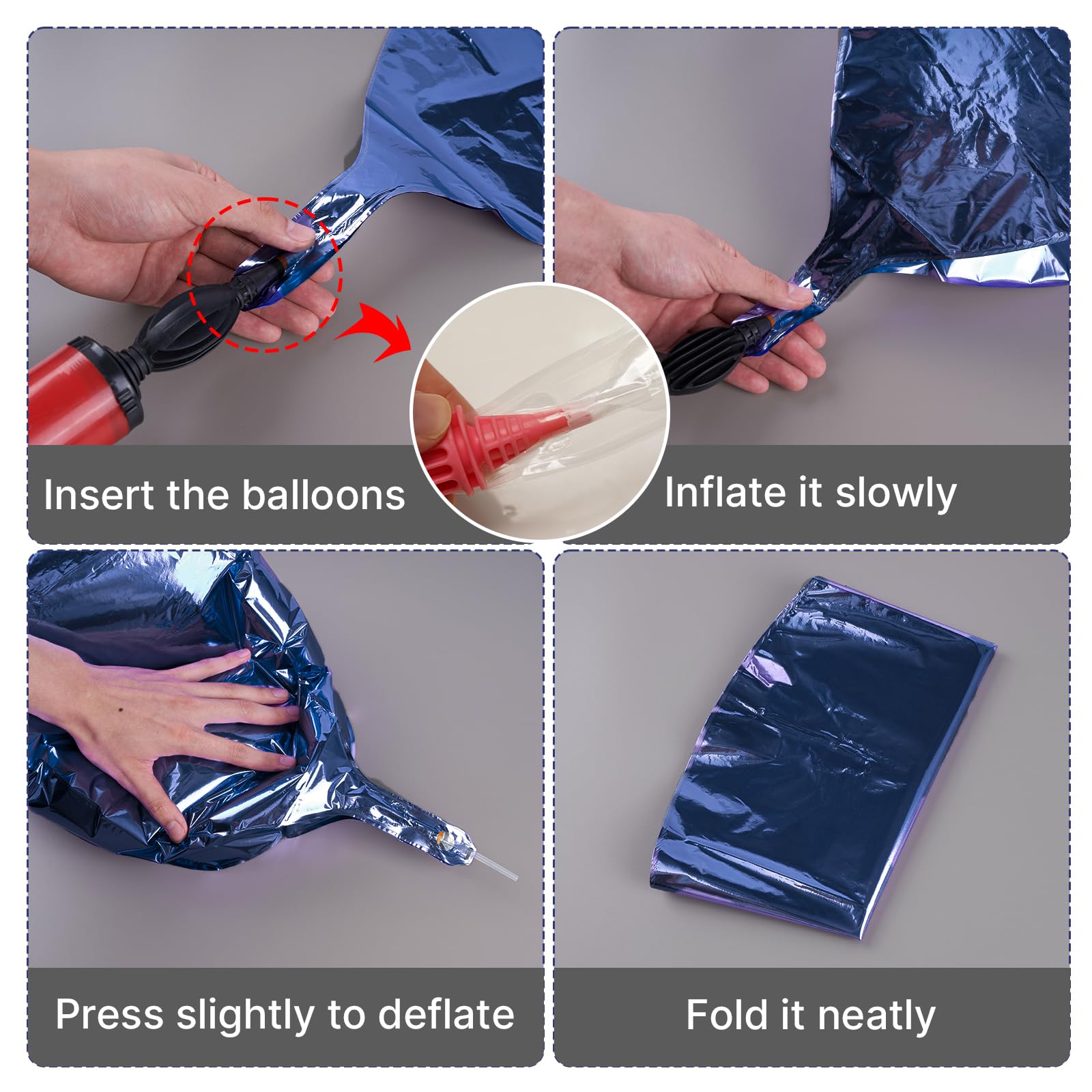 Insert the balloons

Inflate it slowly

Press slightly to deflate

Fold it neatly