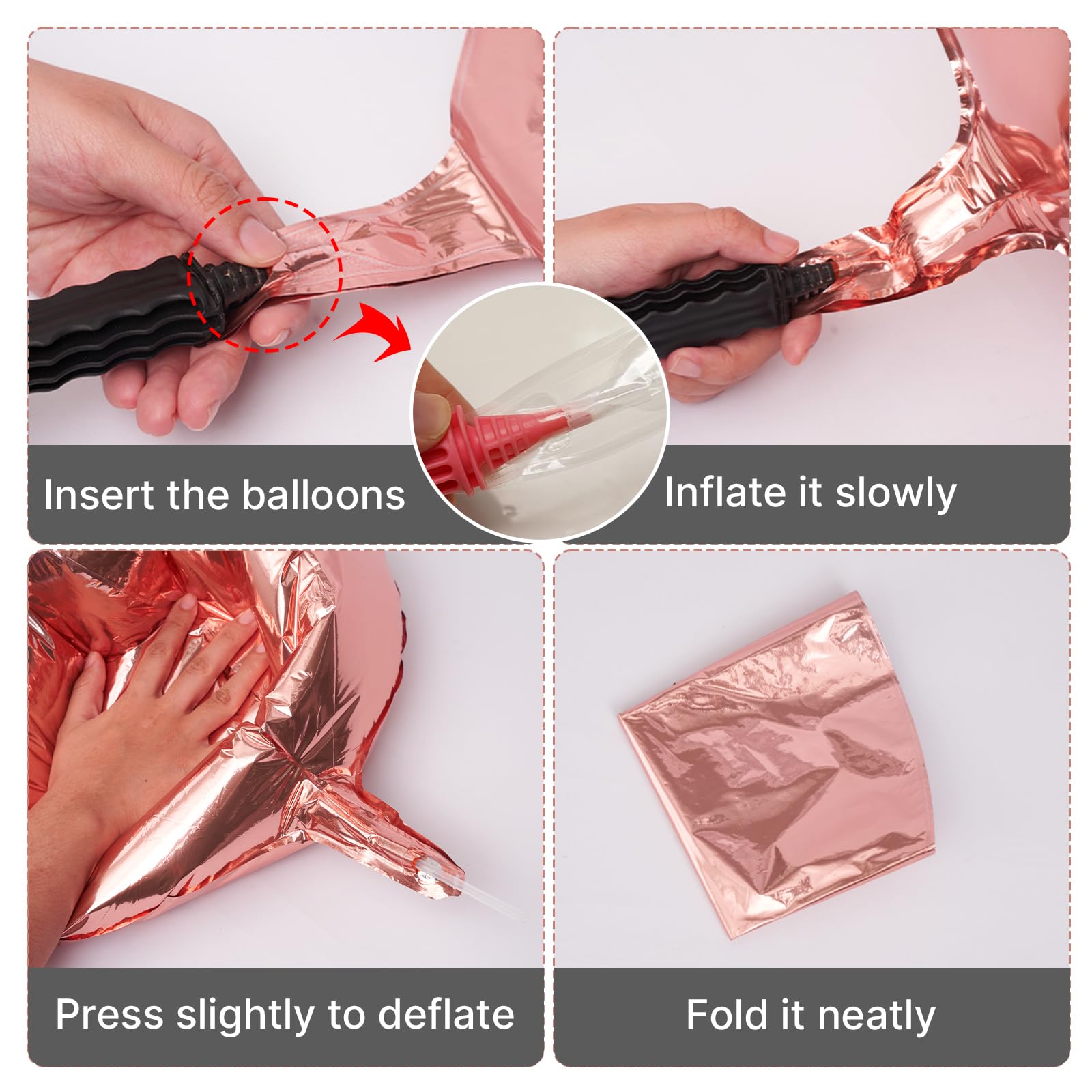 Insert the balloons

Inflate it slowly

Press slightly to deflate

Fold it neatly