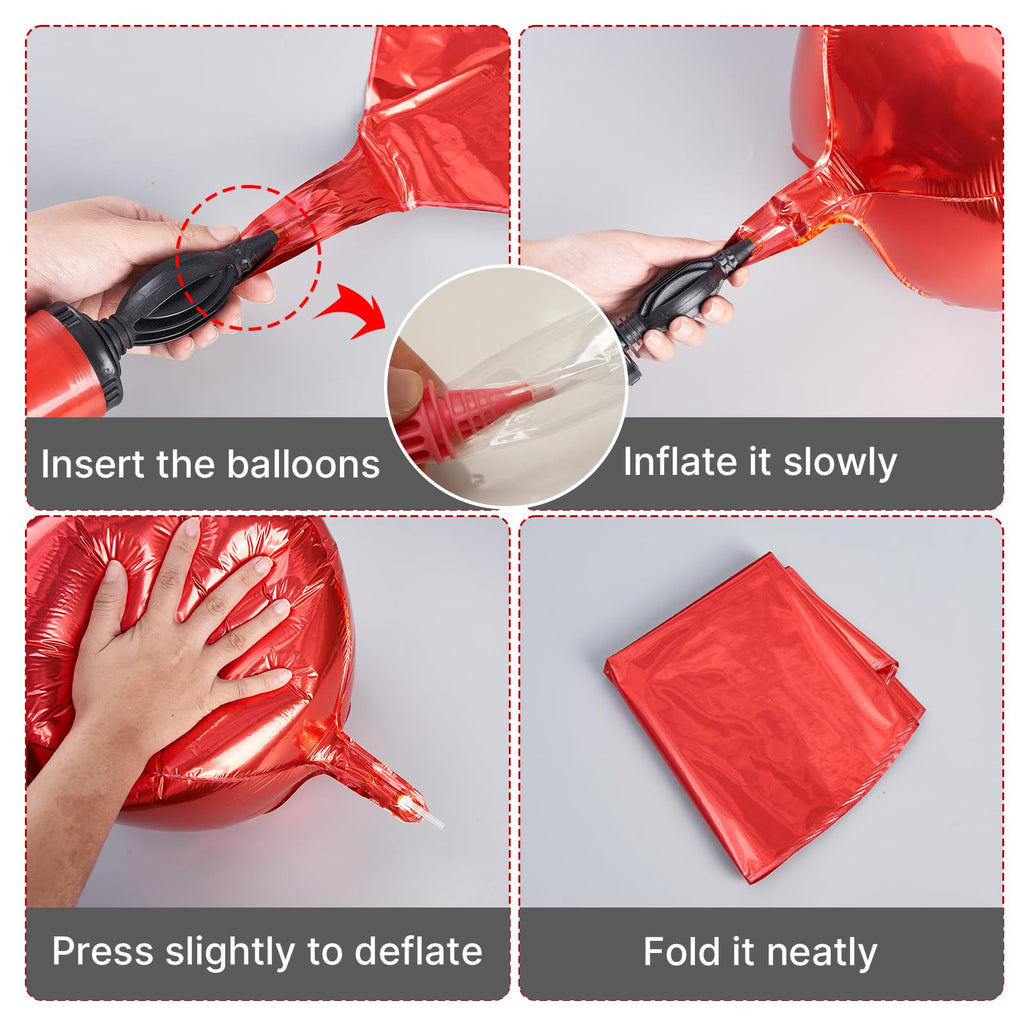 Insert the balloons

Inflate it slowly

Press slightly to deflate

Fold it neatly