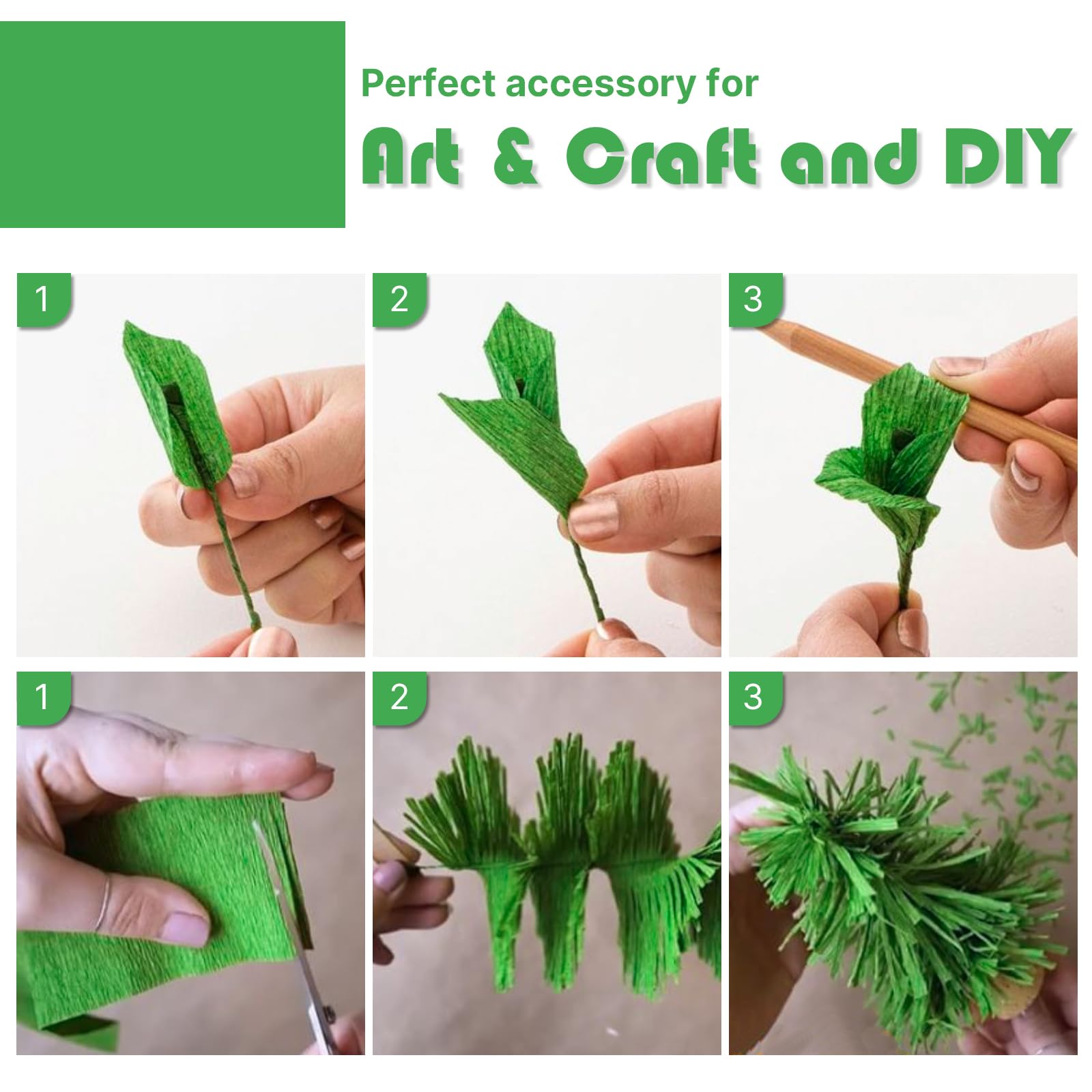 Perfect accessory for

Art & Craft and DIY

1

2

3

1

2

3