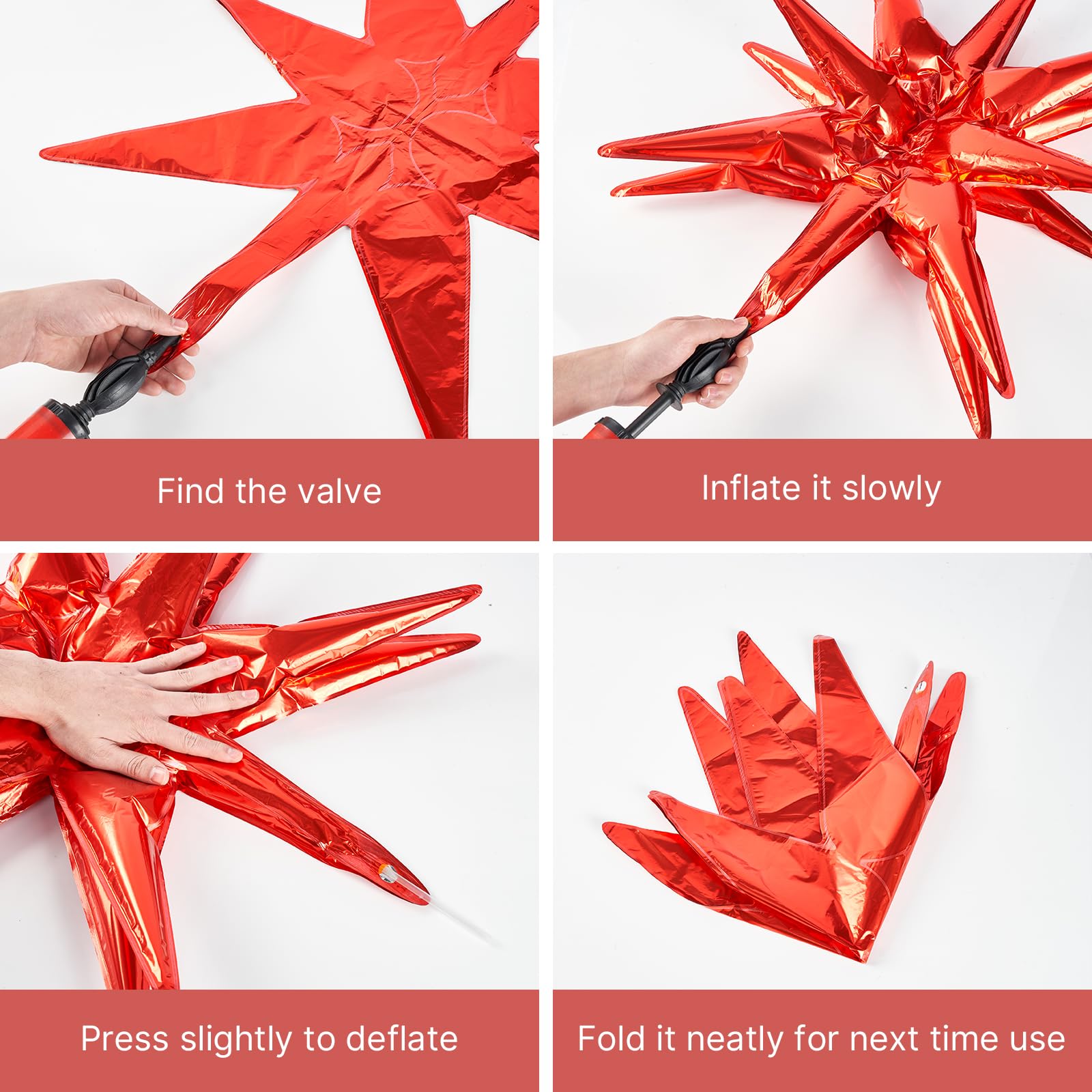 Find the valve

Inflate it slowly

Press slightly to deflate

Fold it neatly for next time use