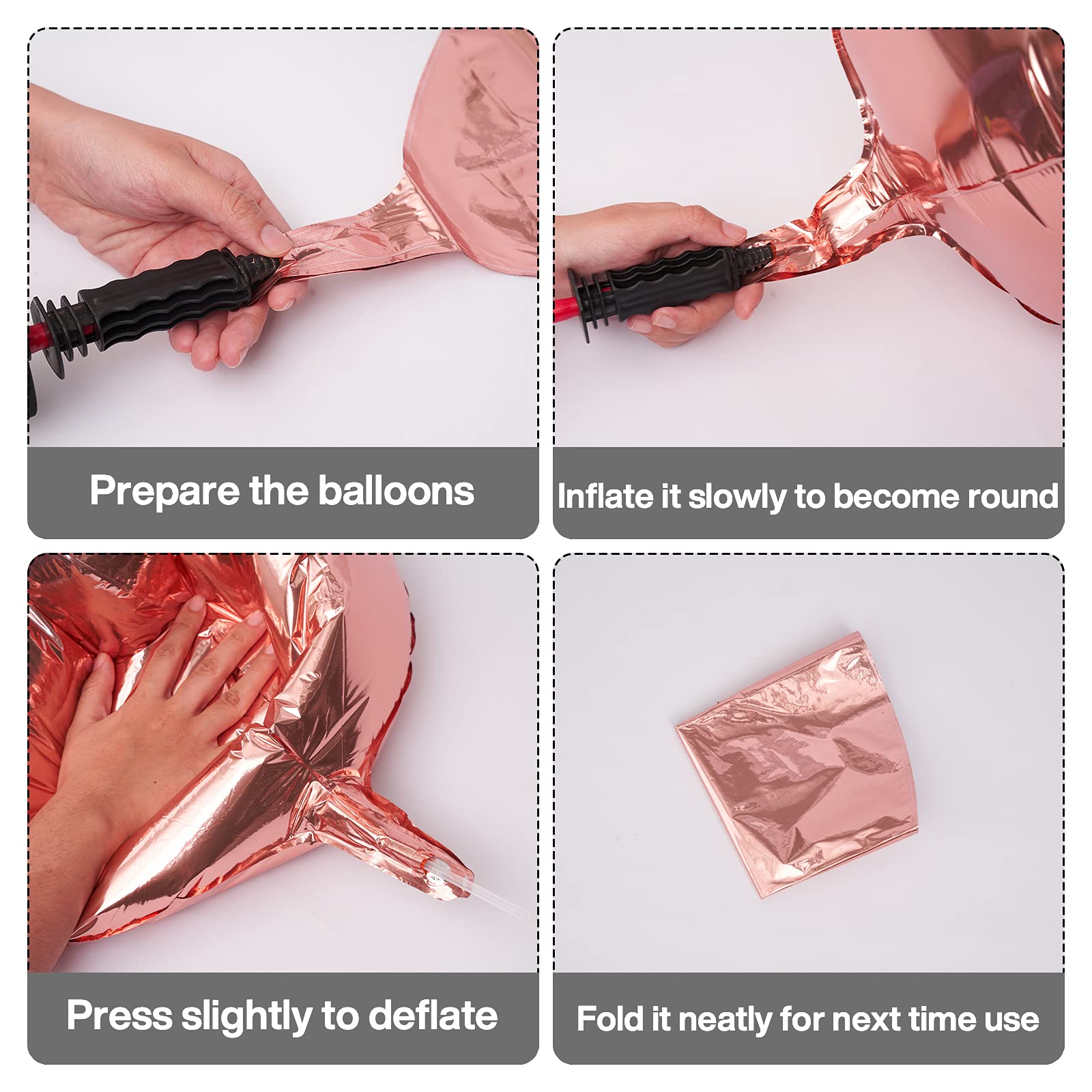 Prepare the balloons

Inflate it slowly to become round

Press slightly to deflate

Fold it neatly for next time use