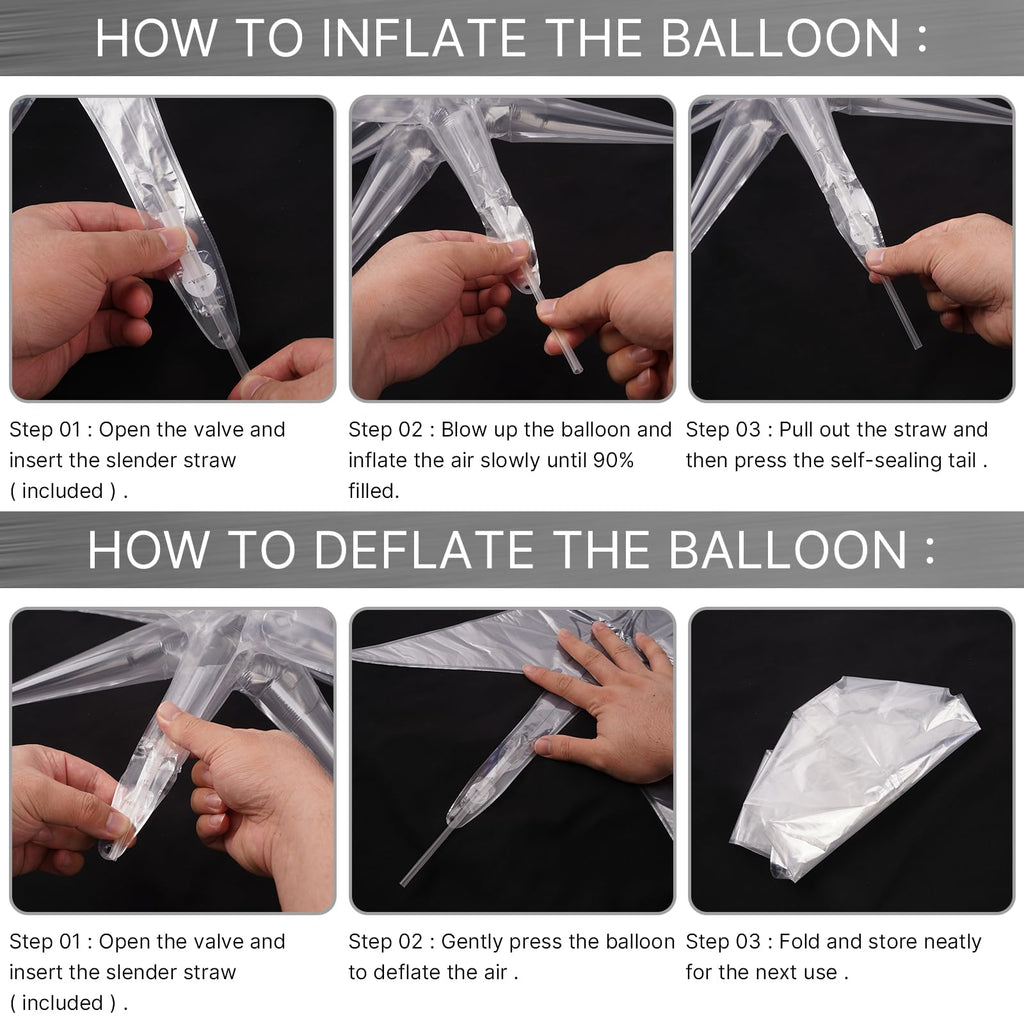 HOW TO INFLATE THE BALLOON :

Step 01 : Open the valve and insert the slender straw ( included ) .

Step 02 : Blow up the balloon and inflate the air slowly until 90% filled.

Step 03 : Pull out the straw and then press the self-sealing tail .

HOW TO DEFLATE THE BALLOON :

Step 01 : Open the valve and insert the slender straw ( included ) .

Step 02 : Gently press the balloon to deflate the air .

Step 03 : Fold and store neatly for the next use .