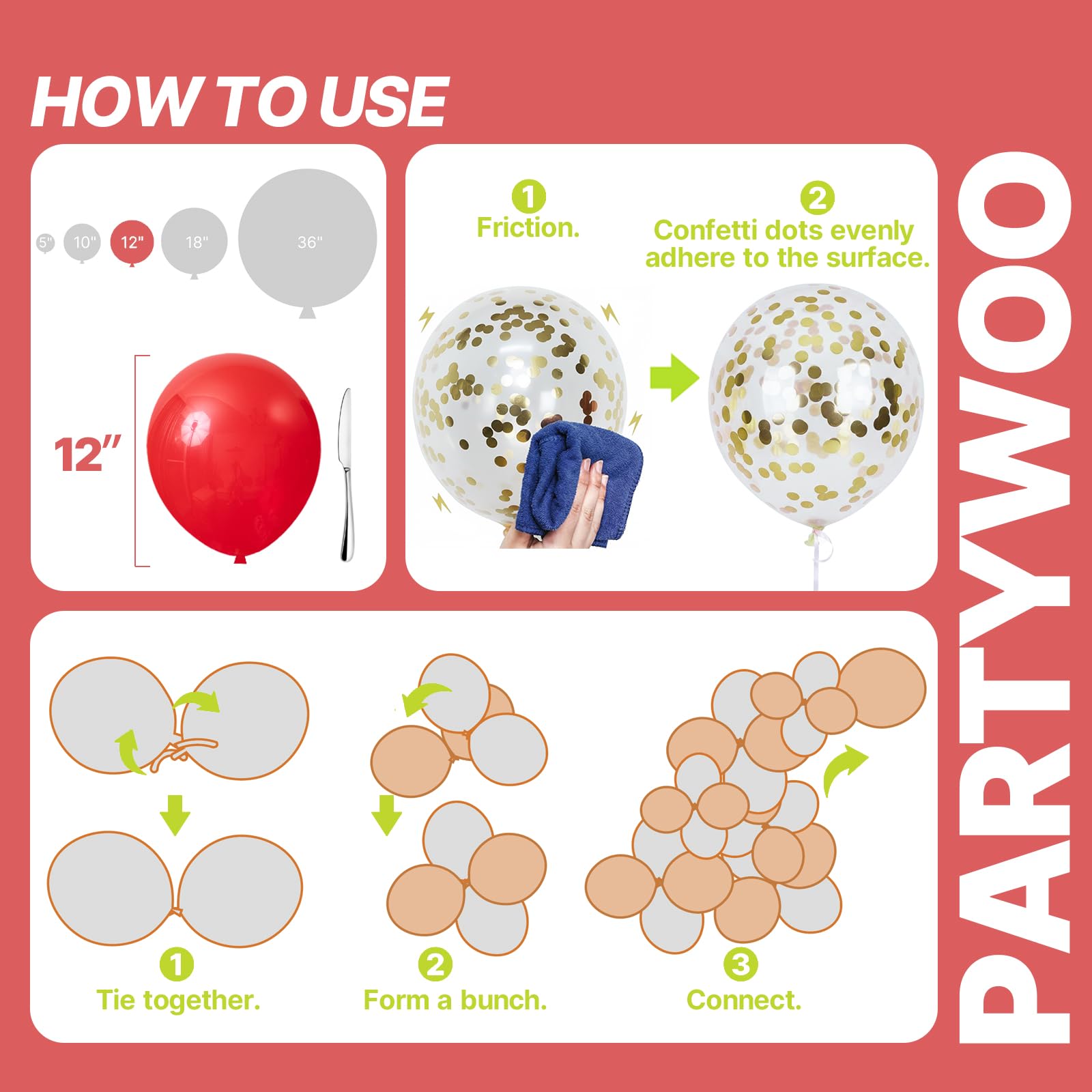 HOW TO USE

5" 10" 12" 18" 36"

12"

1
Friction.

2
Confetti dots evenly adhere to the surface.

1
Tie together.

2
Form a bunch.

3
Connect.

PARTYWOO