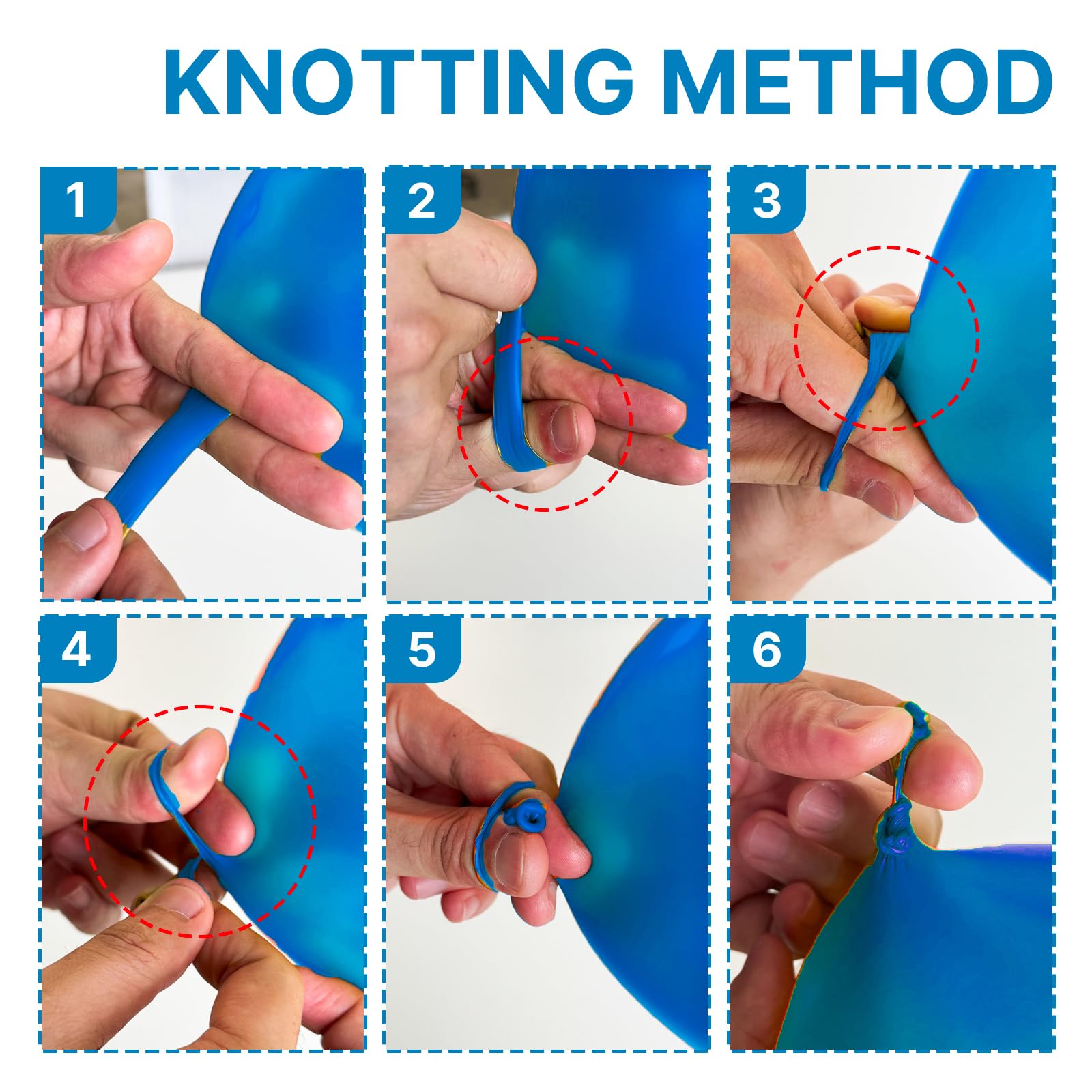 KNOTTING METHOD

1

2

3

4

5

6