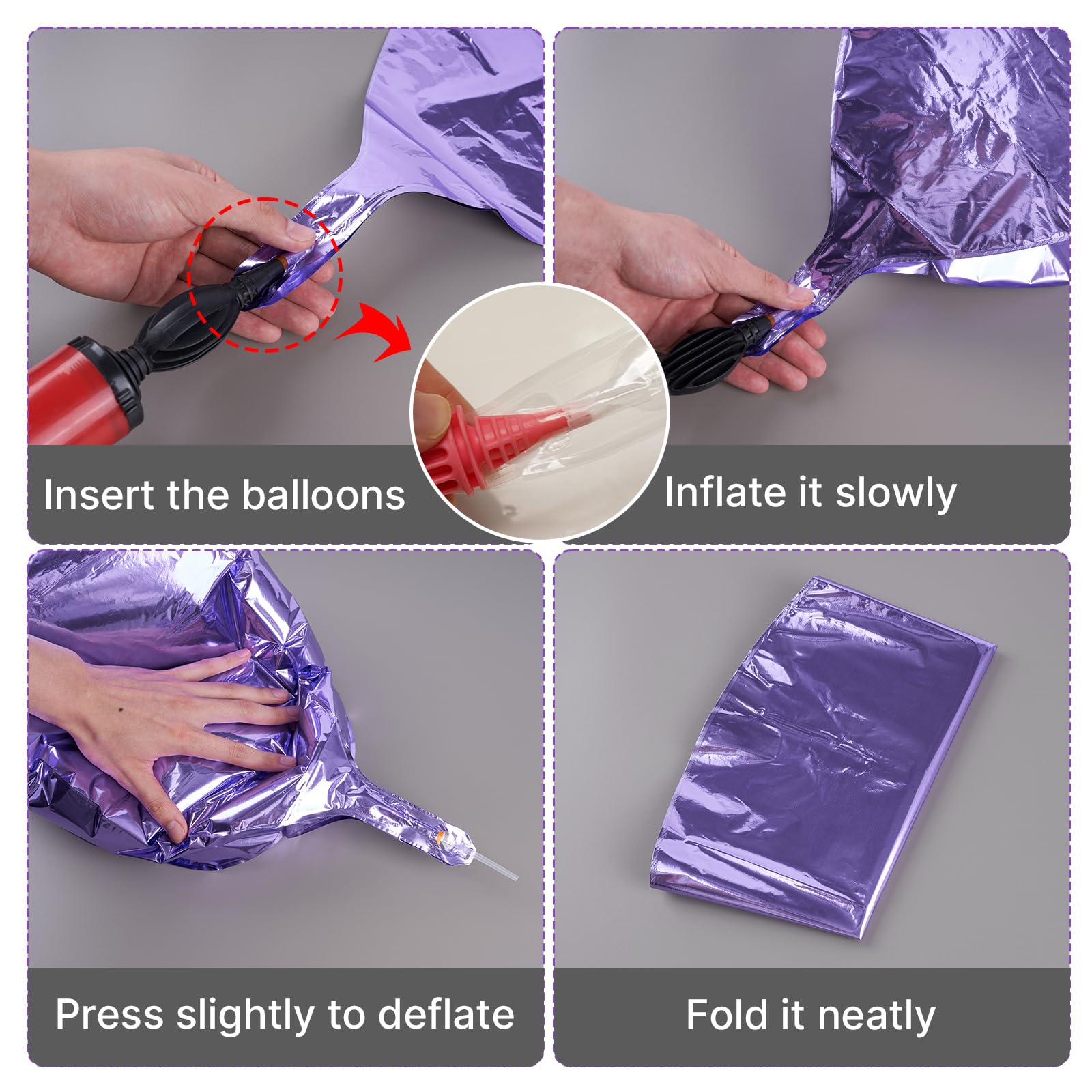 Insert the balloons

Inflate it slowly

Press slightly to deflate

Fold it neatly