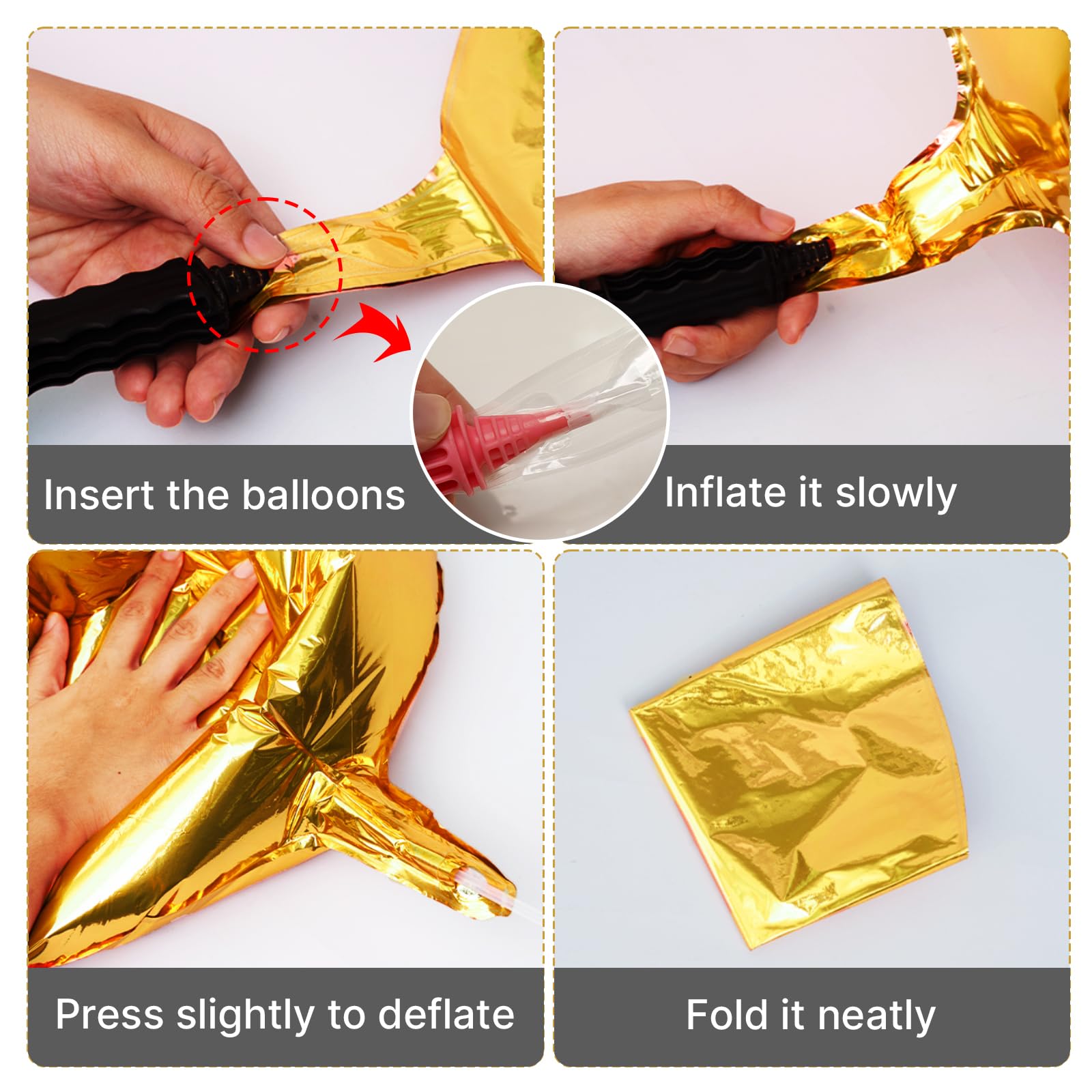 Insert the balloons

Inflate it slowly

Press slightly to deflate

Fold it neatly